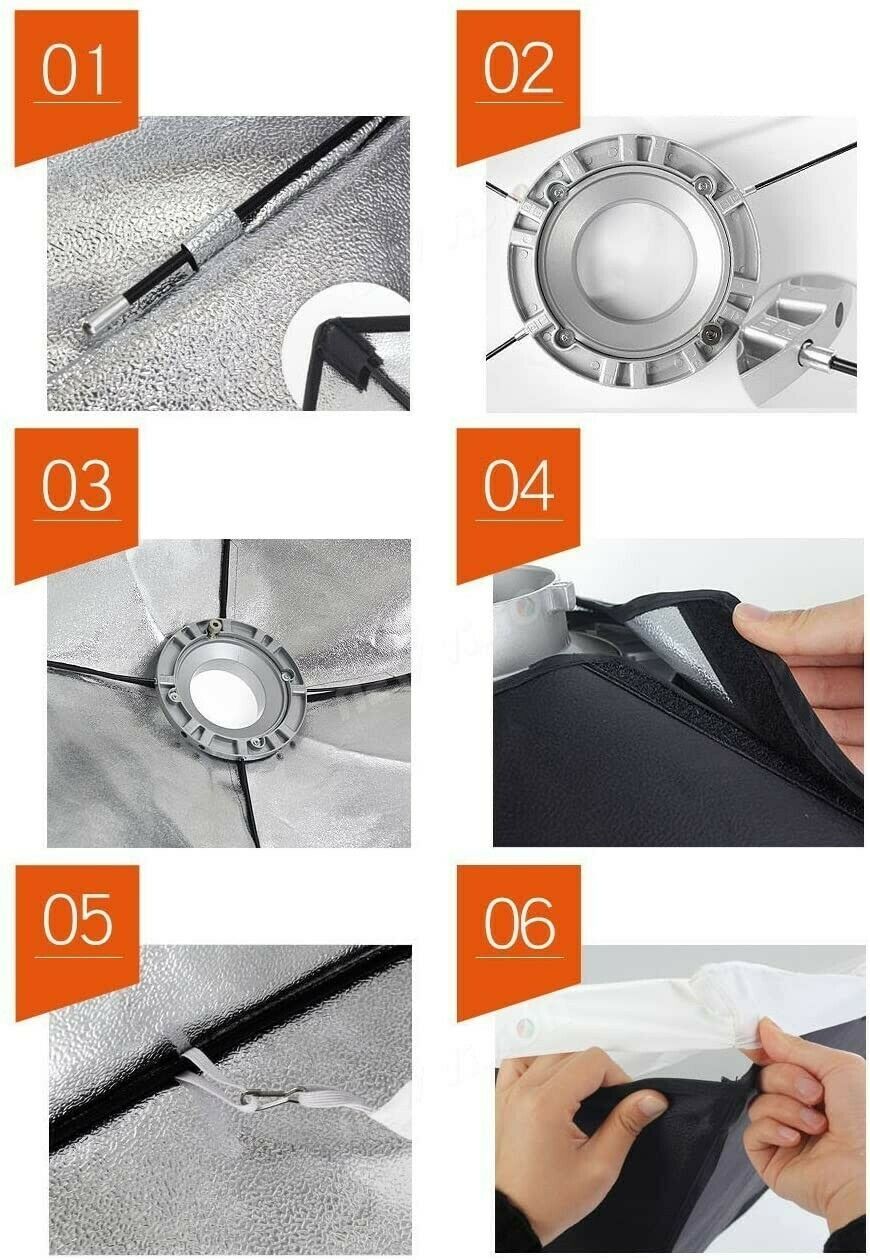 01

02

03

04

05

06