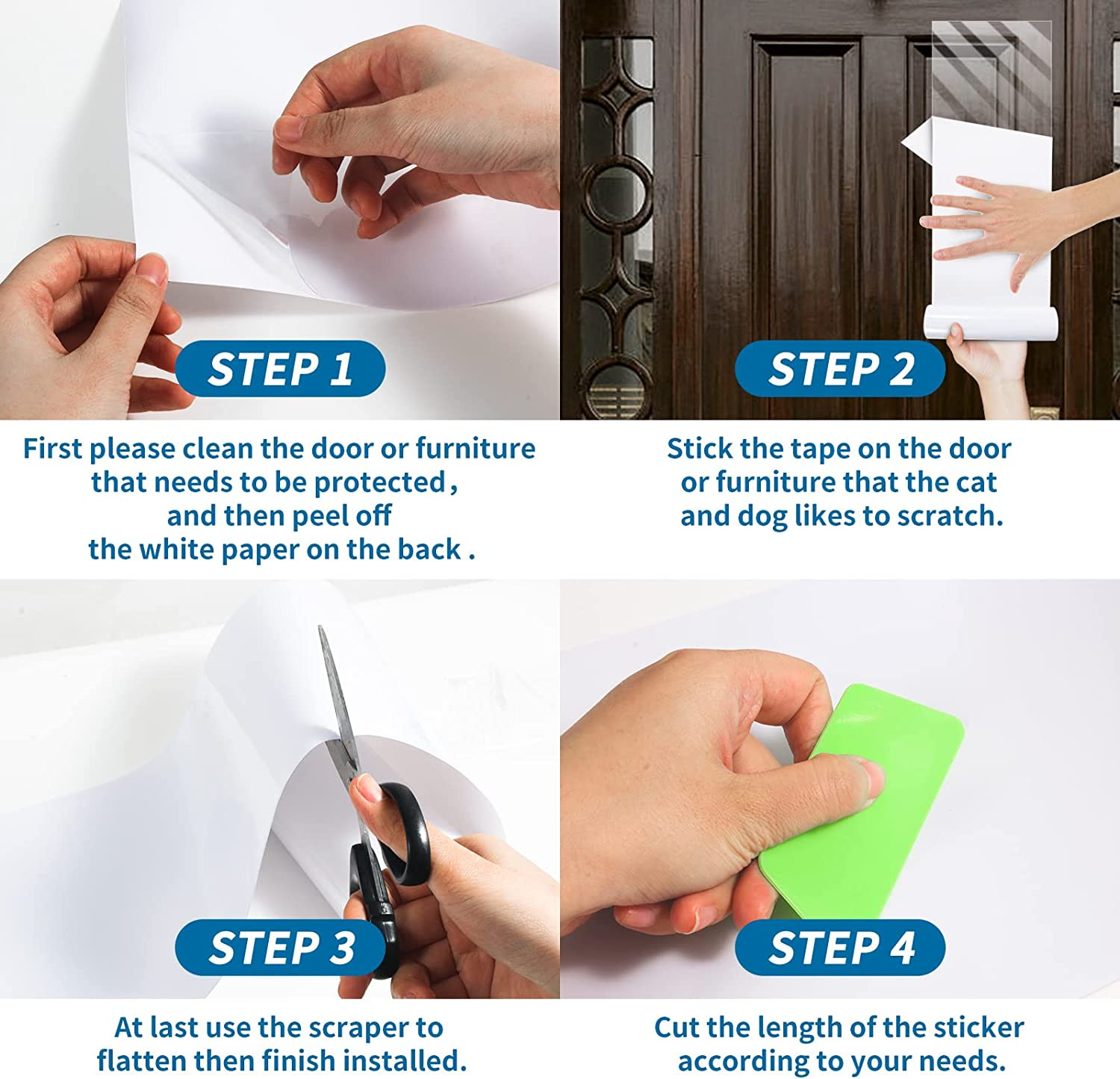 STEP 1

First please clean the door or furniture that needs to be protected , and then peel off the white paper on the back .

STEP 2

Stick the tape on the door or furniture that the cat and dog likes to scratch.

STEP 3

At last use the scraper to flatten then finish installed.

STEP 4

Cut the length of the sticker according to your needs.