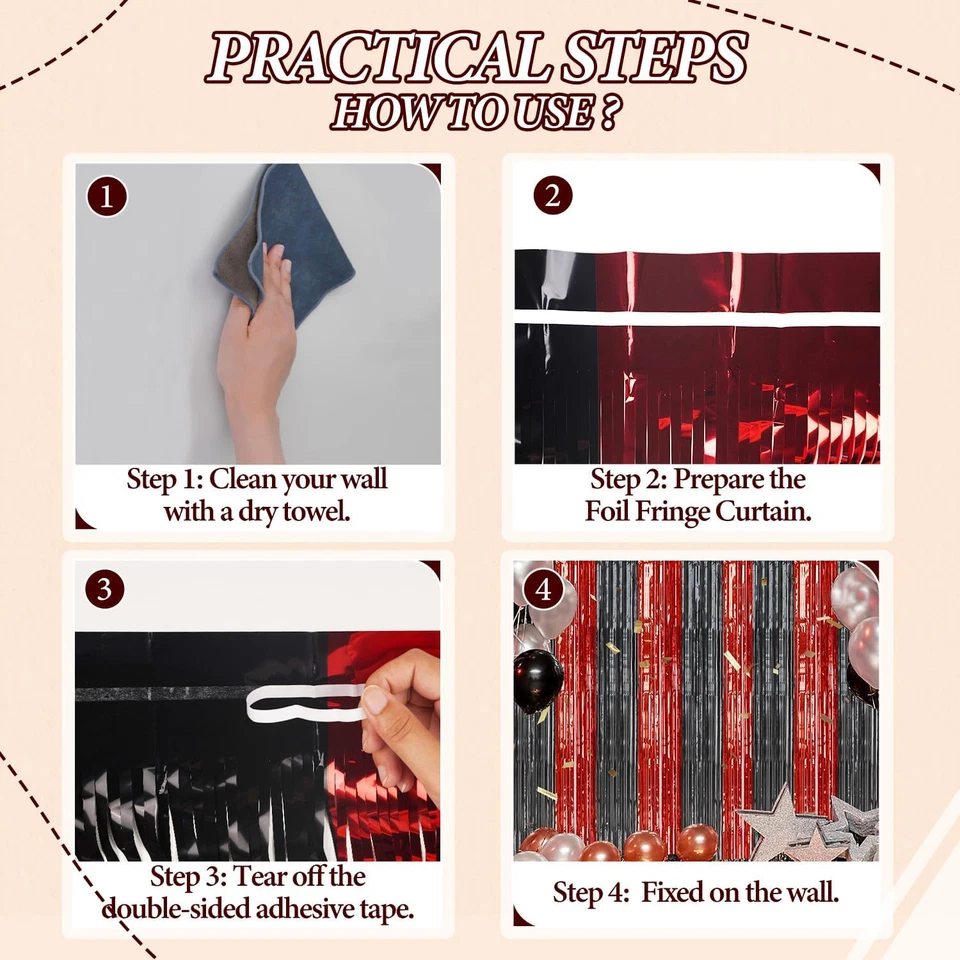 PRACTICAL STEPS
HOW TO USE ?

1
Step 1: Clean your wall with a dry towel.

2
Step 2: Prepare the Foil Fringe Curtain.

3
Step 3: Tear off the double-sided adhesive tape.

4
Step 4: Fixed on the wall.