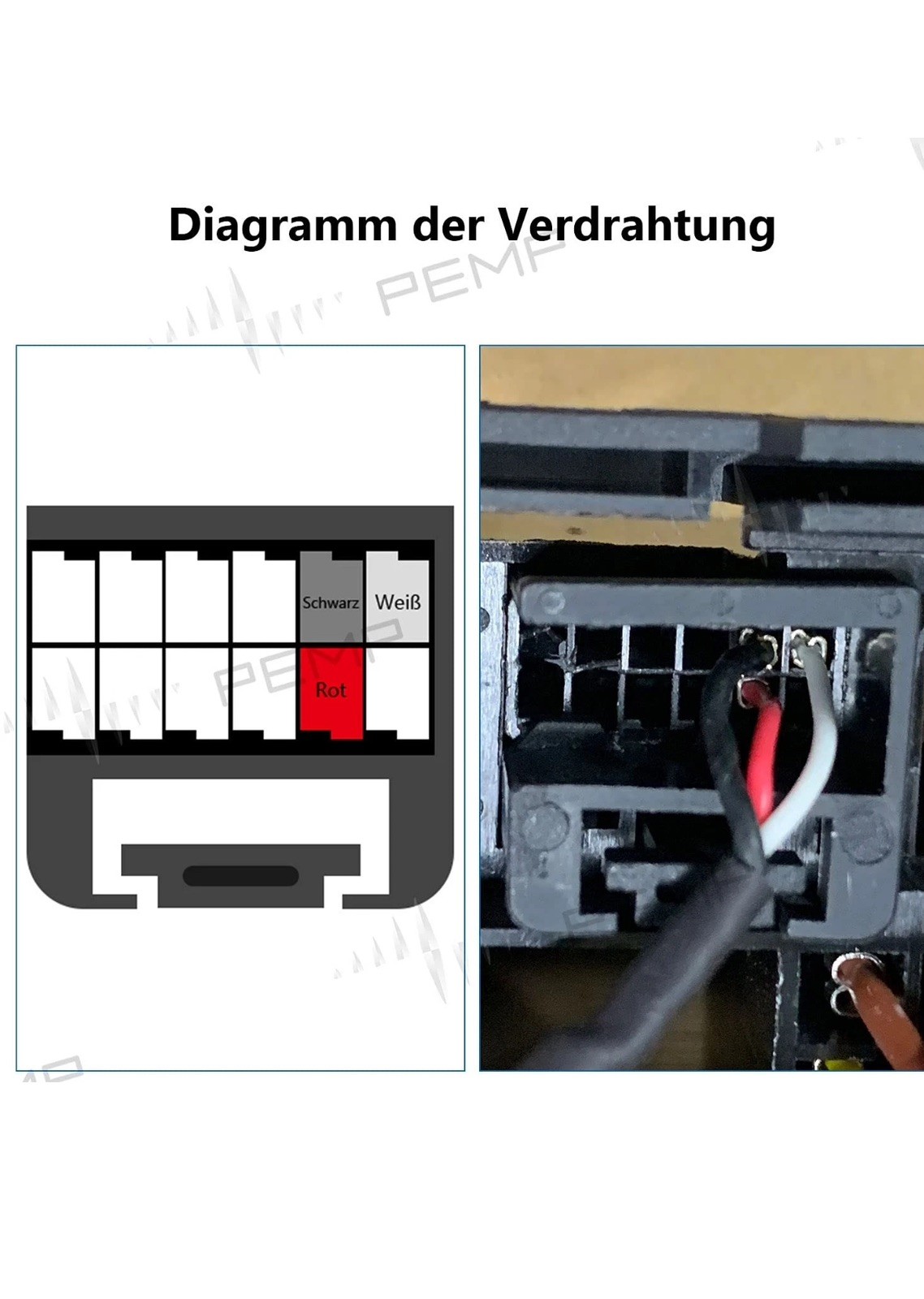 Diagramm der Verdrahtung

PEMP

Schwarz Weiß

Rot

PEMP