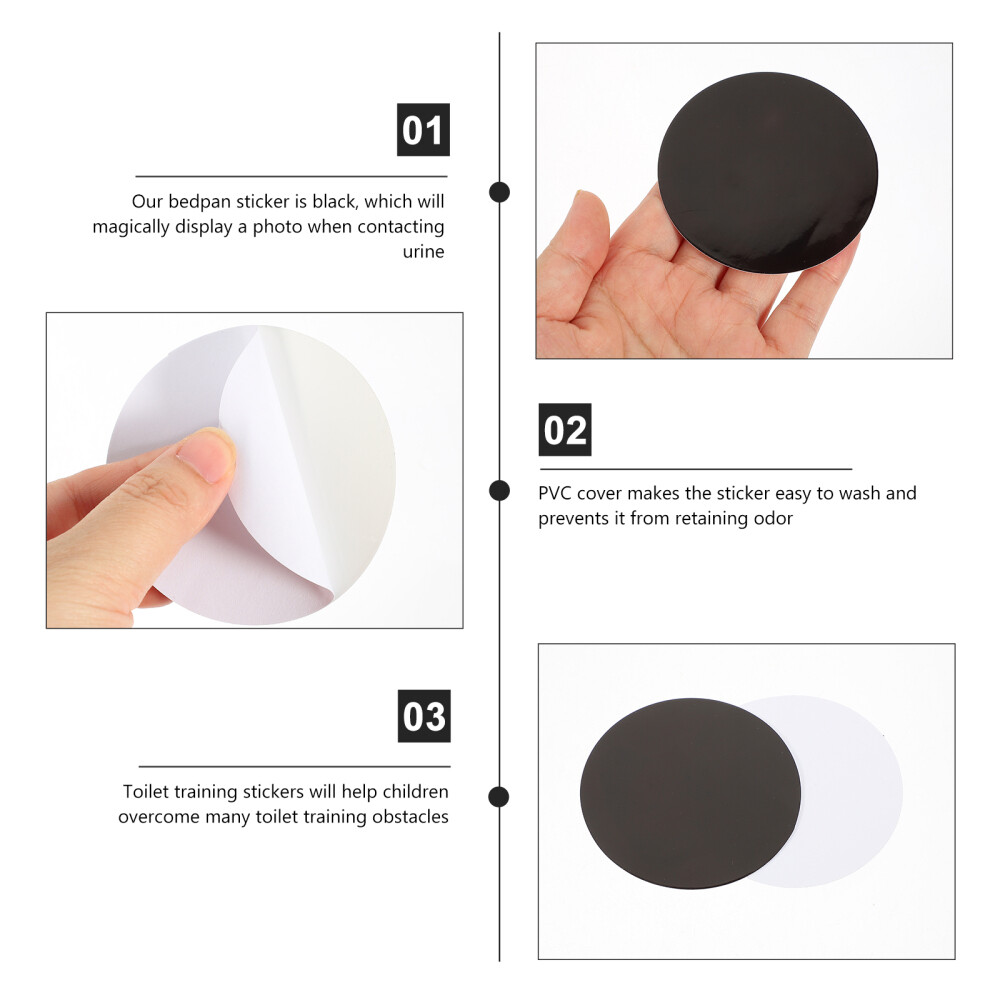 01

Our bedpan sticker is black, which will magically display a photo when contacting urine

02

PVC cover makes the sticker easy to wash and prevents it from retaining odor

03

Toilet training stickers will help children overcome many toilet training obstacles