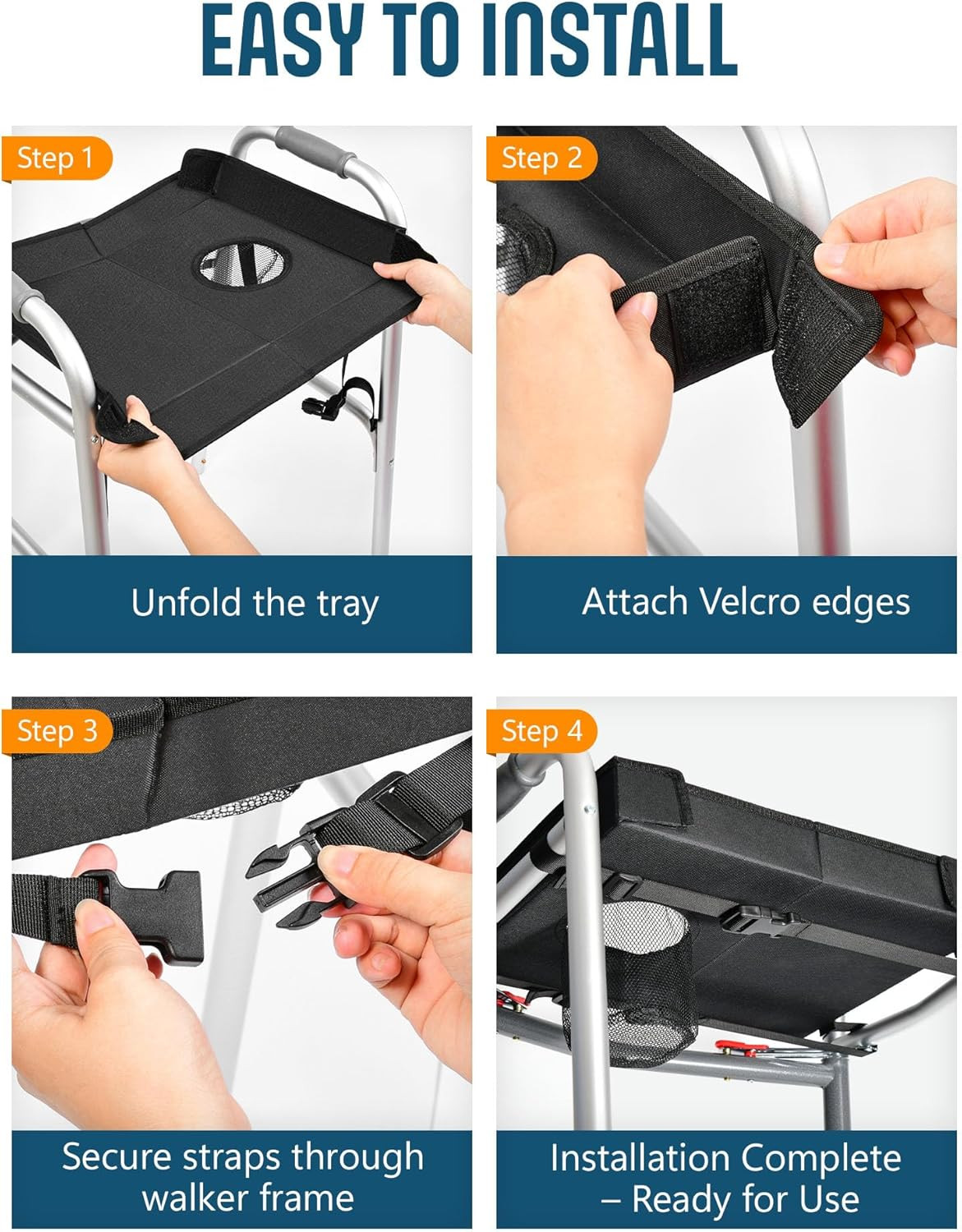 EASY TO INSTALL

Step 1

Unfold the tray

Step 2

Attach Velcro edges

Step 3

Secure straps through walker frame

Step 4

Installation Complete – Ready for Use