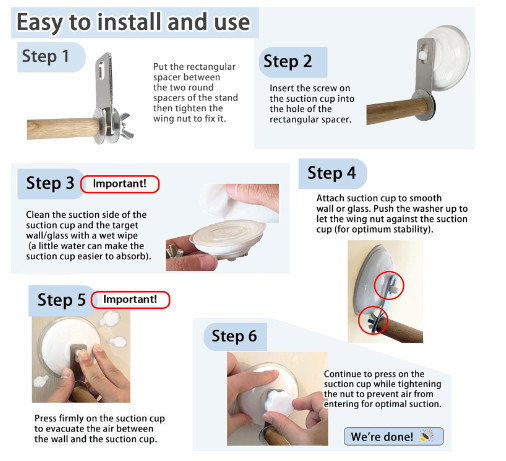 Easy to install and use

Step 1

Put the rectangular spacer between the two round spacers of the stand then tighten the wing nut to fix it.

Step 2

Insert the screw on the suction cup into the hole of the rectangular spacer.

Step 3 Important!

Clean the suction side of the suction cup and the target wall/glass with a wet wipe (a little water can make the suction cup easier to absorb).

Step 4

Attach suction cup to smooth wall or glass. Push the washer up to let the wing nut against the suction cup (for optimum stability).

Step 5 Important!

Press firmly on the suction cup to evacuate the air between the wall and the suction cup.

Step 6

Continue to press on the suction cup while tightening the nut to prevent air from entering for optimal suction.

We're done!