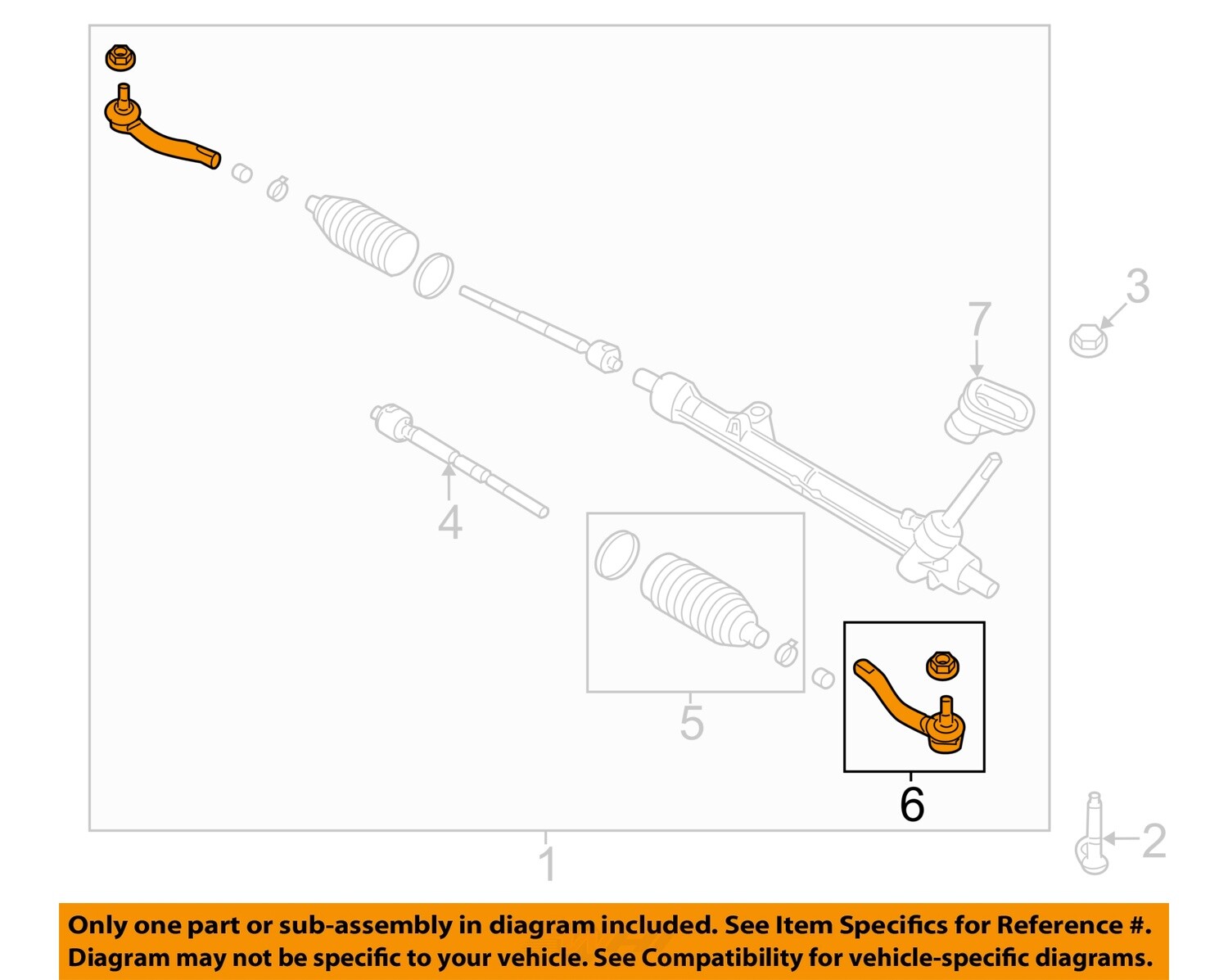 3
7
4
5
6
1
2

Only one part or sub-assembly in diagram included. See Item Specifics for Reference #.
Diagram may not be specific to your vehicle. See Compatibility for vehicle-specific diagrams.