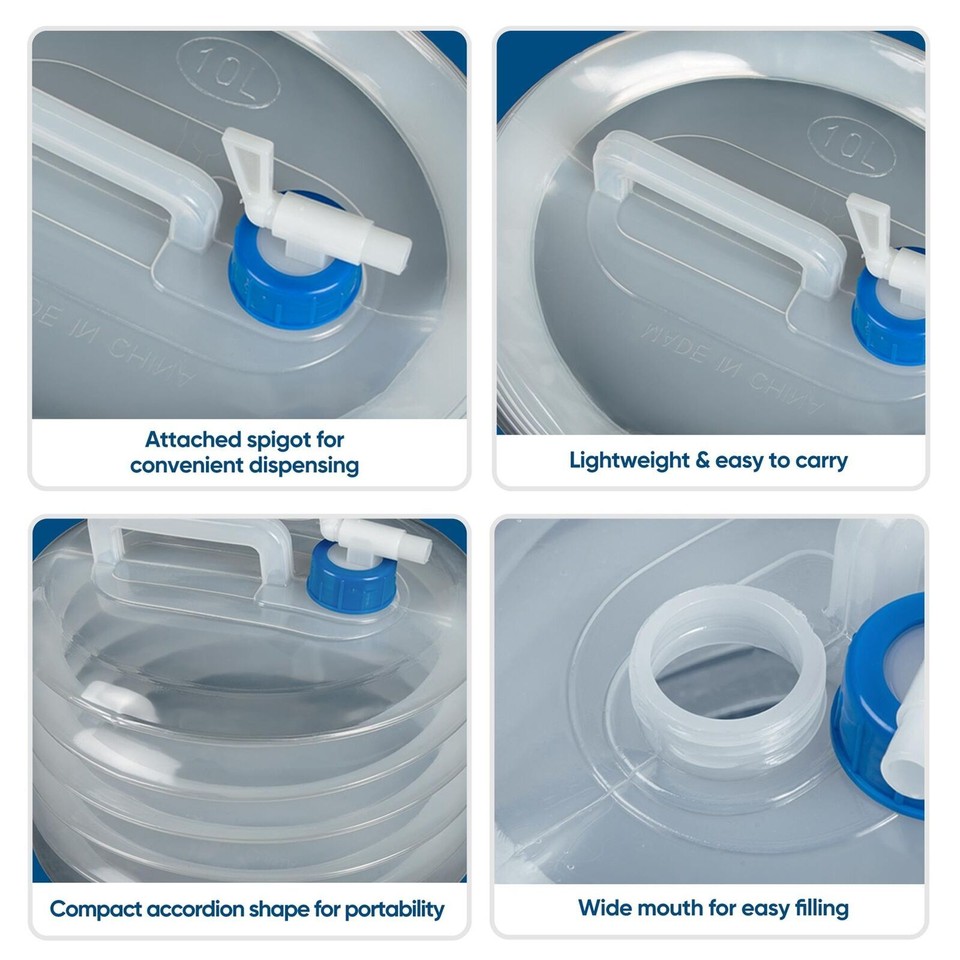 10L

MADE IN CHINA

Attached spigot for convenient dispensing

10L

MADE IN CHINA

Lightweight & easy to carry

Compact accordion shape for portability

Wide mouth for easy filling