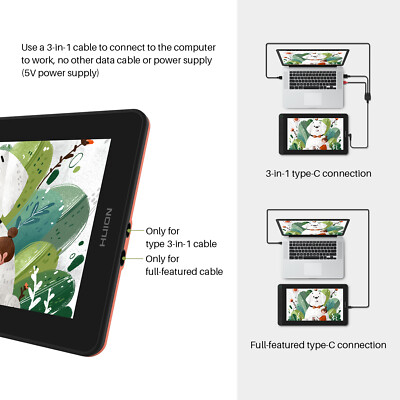 Use a 3-in-1 cable to connect to the computer to work, no other data cable or power supply (5V power supply)

HUION

Only for type 3-in-1 cable

Only for full-featured cable

3-in-1 type-C connection

Full-featured type-C connection