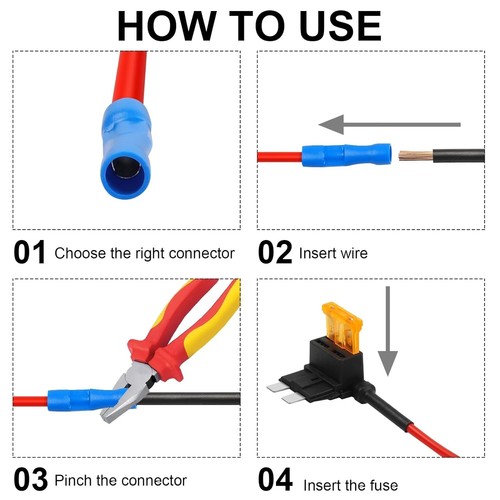 HOW TO USE

01 Choose the right connector

02 Insert wire

03 Pinch the connector

04 Insert the fuse