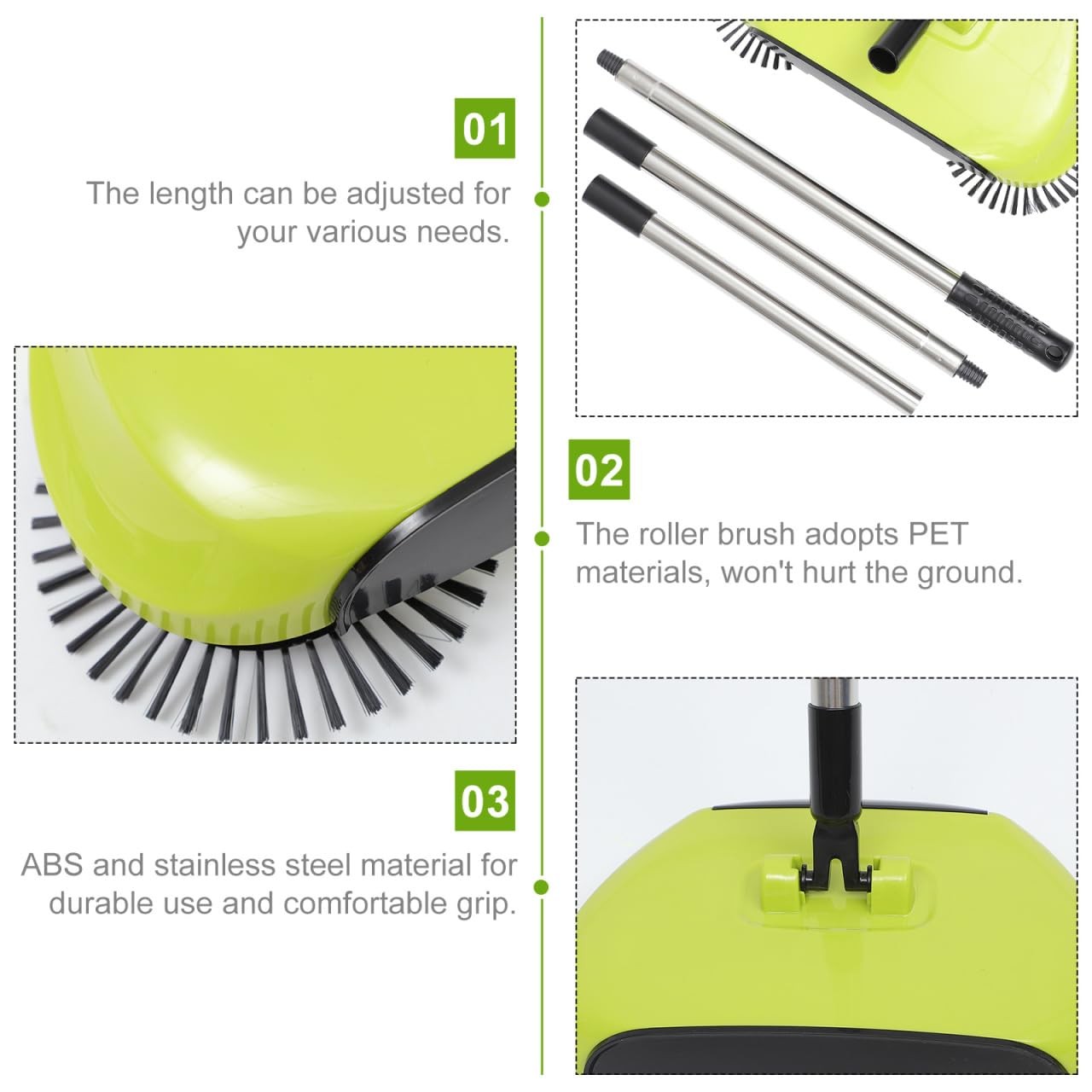 01

The length can be adjusted for your various needs.

02

The roller brush adopts PET materials, won't hurt the ground.

03

ABS and stainless steel material for durable use and comfortable grip.