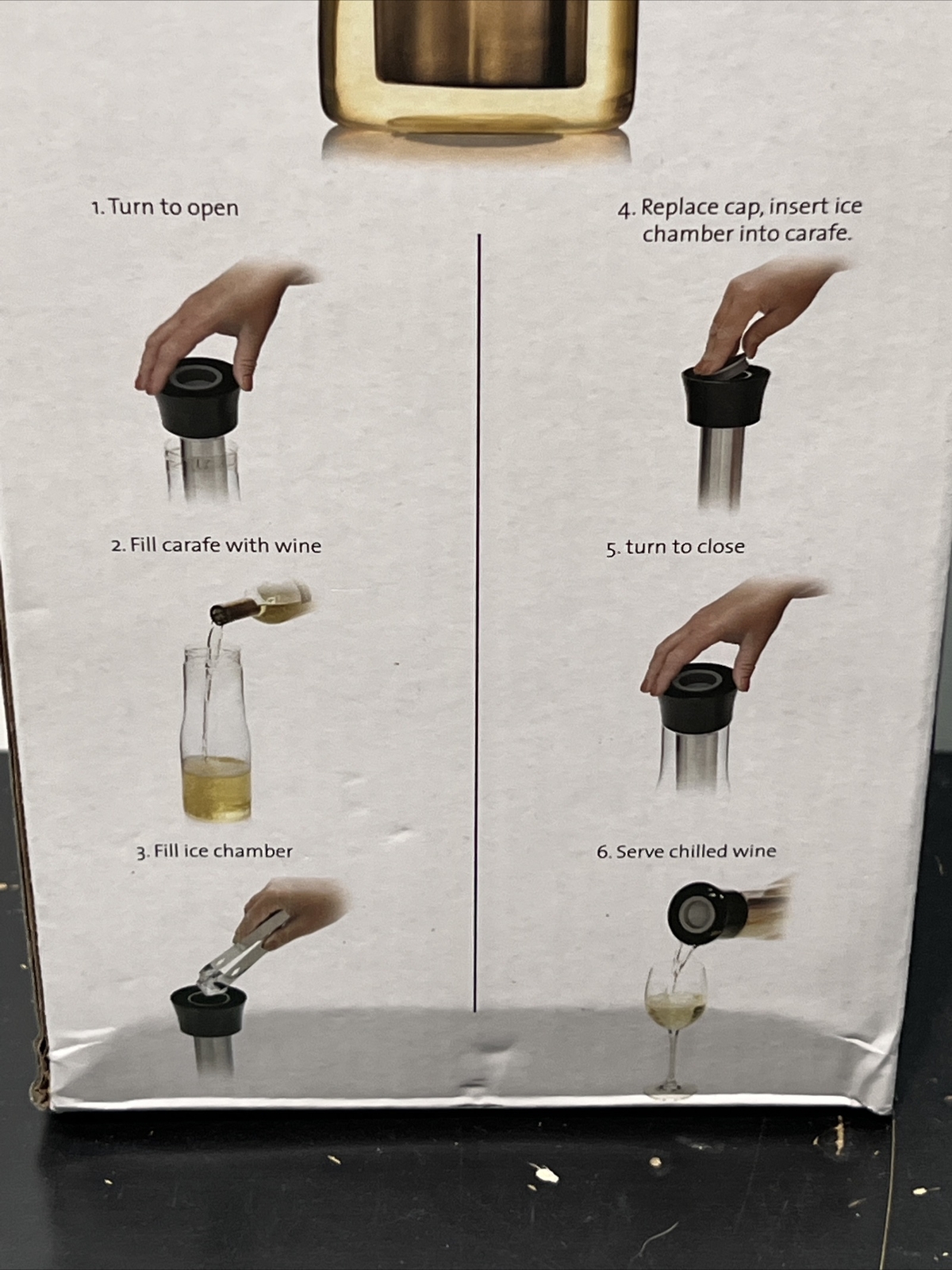 1. Turn to open

2. Fill carafe with wine

3. Fill ice chamber

4. Replace cap, insert ice chamber into carafe.

5. turn to close

6. Serve chilled wine