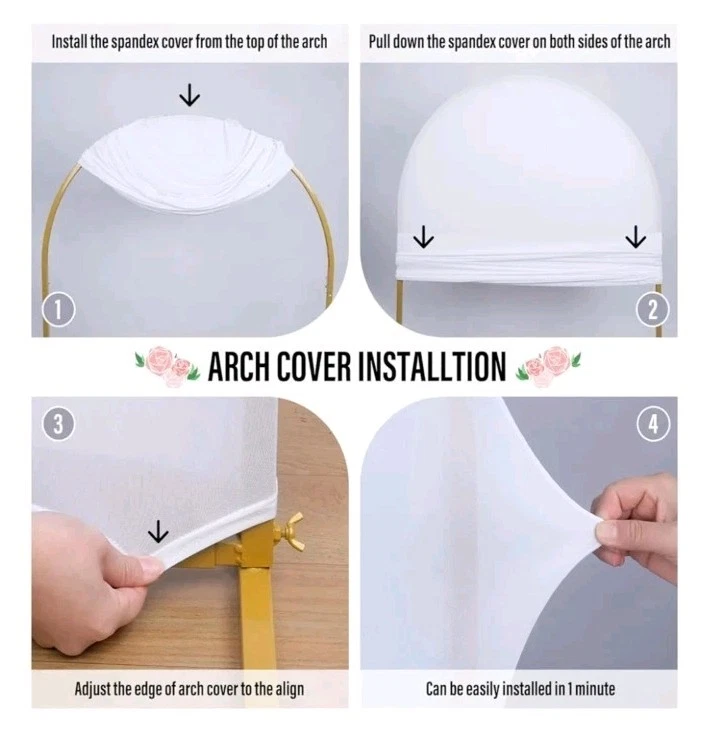 Install the spandex cover from the top of the arch

1

Pull down the spandex cover on both sides of the arch

2

ARCH COVER INSTALLTION

3

Adjust the edge of arch cover to the align

4

Can be easily installed in 1 minute