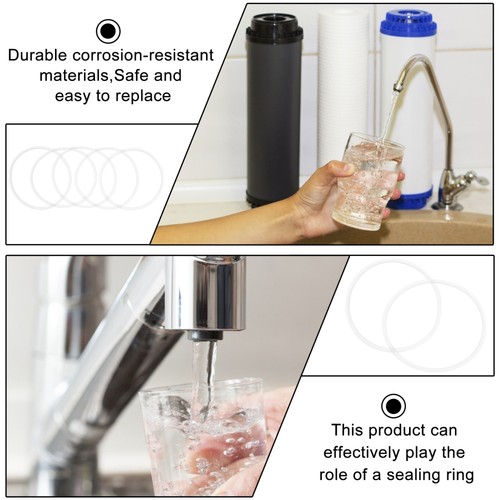 Durable corrosion-resistant materials,Safe and easy to replace

This product can effectively play the role of a sealing ring