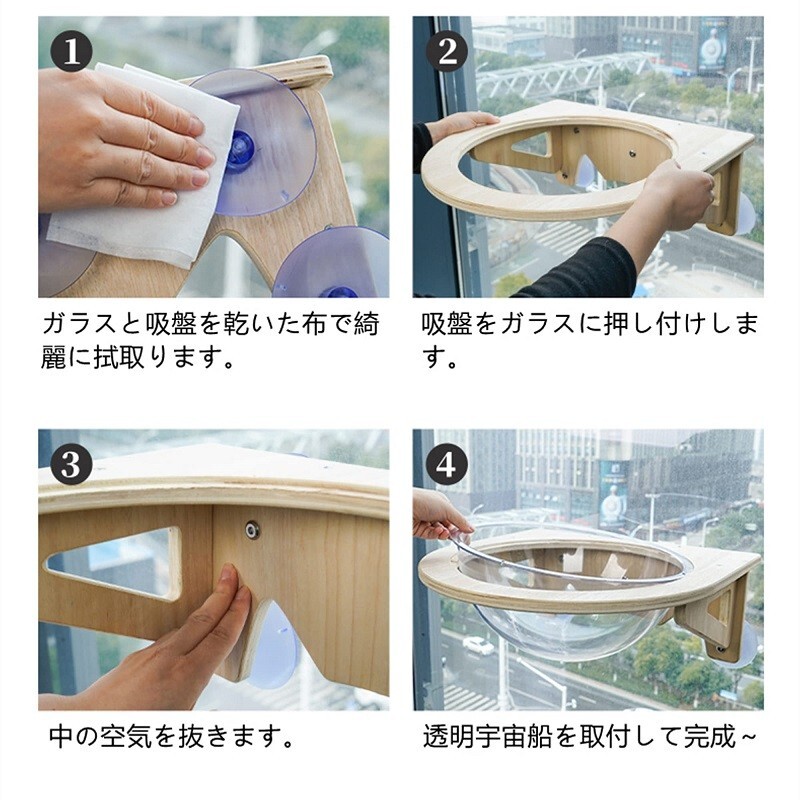 1
ガラスと吸盤を乾いた布で綺麗に拭取ります。

2
吸盤をガラスに押し付けします。

3
中の空気を抜きます。

4
透明宇宙船を取付して完成~