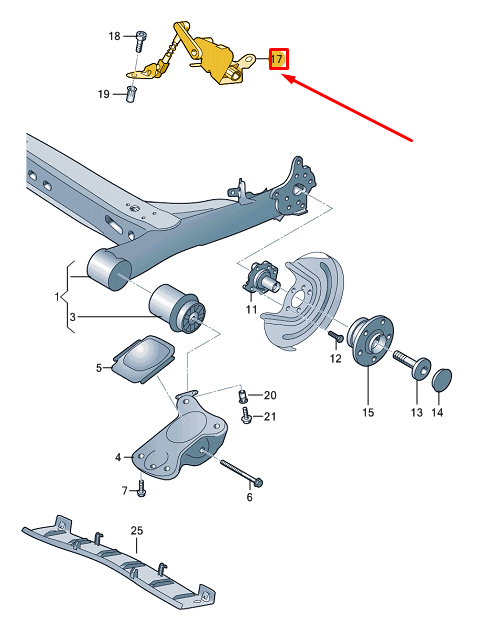 18
17
19
1
3
11
5
12
20
21
15
13
14
4
7
6
25