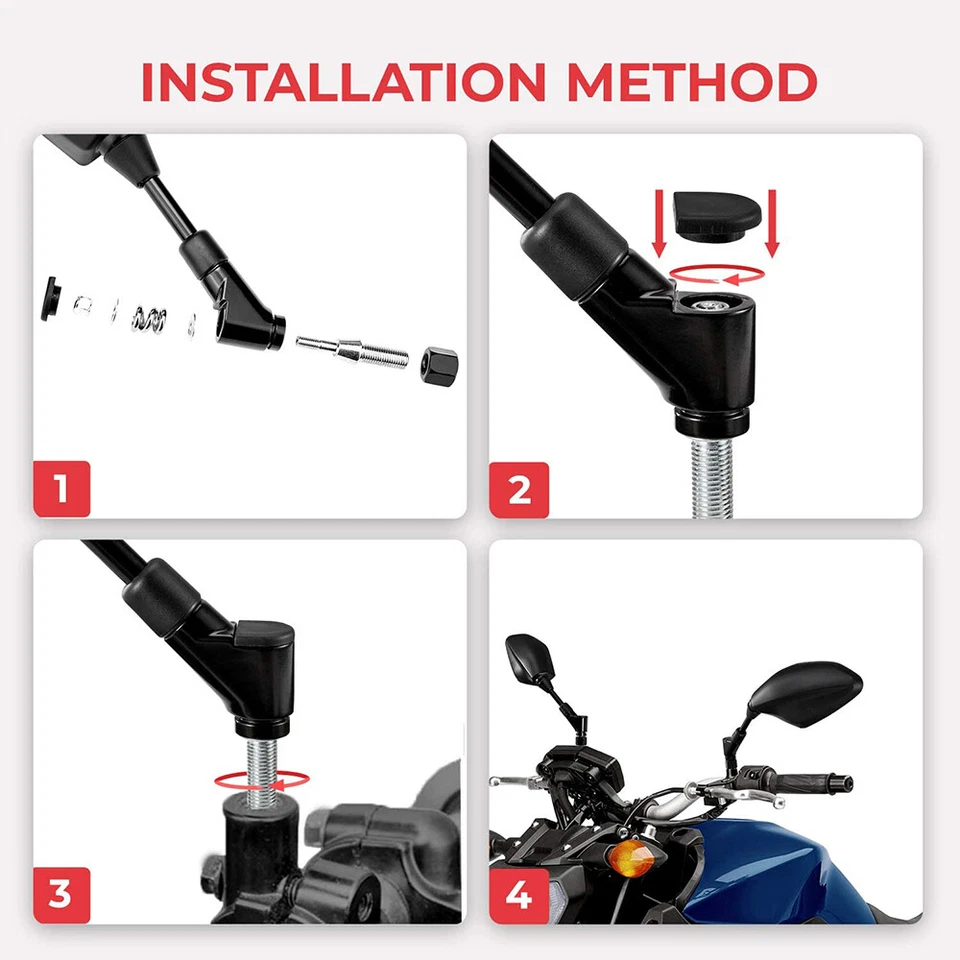 INSTALLATION METHOD

1

2

3

4