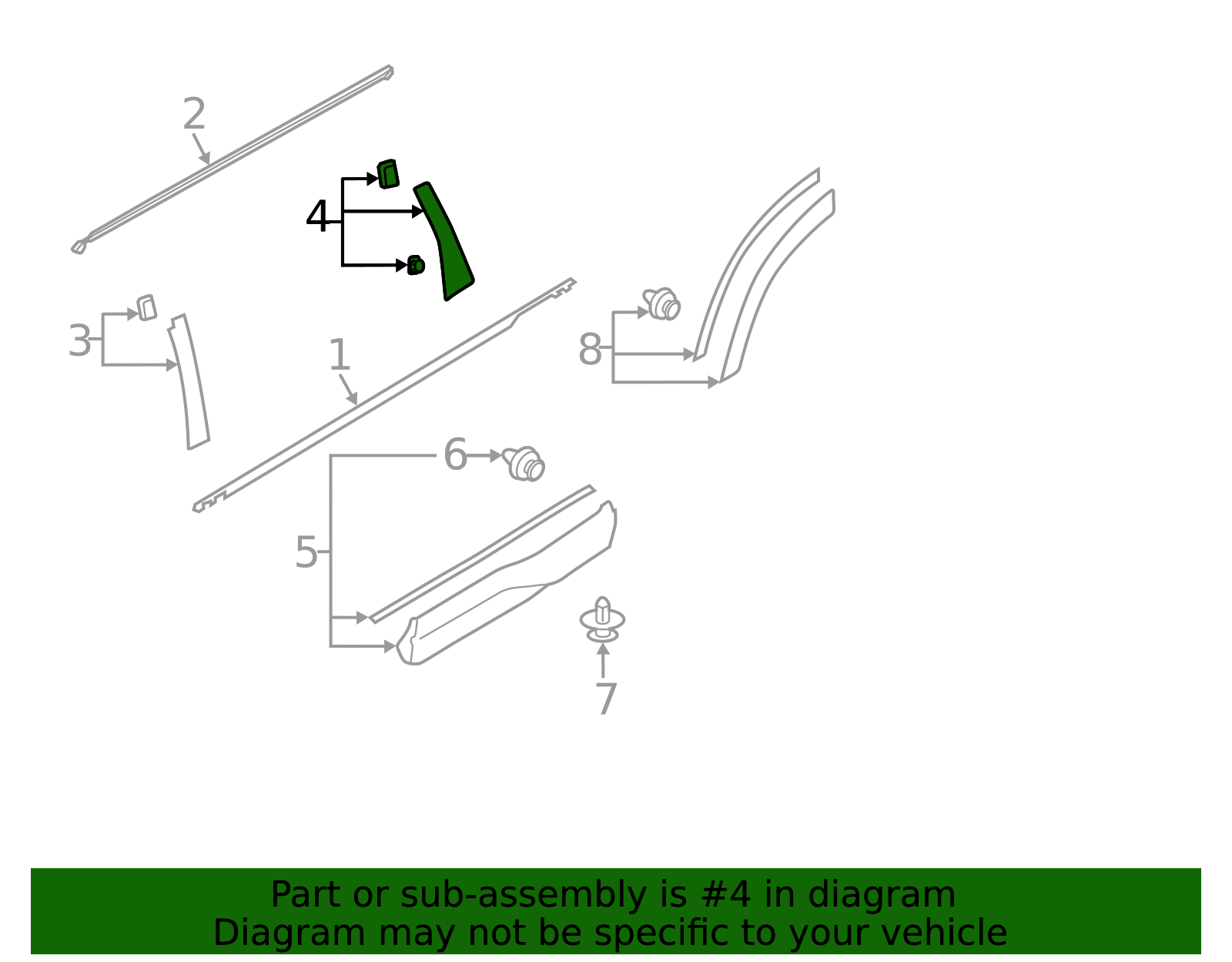 2

4

3

1

8

6

5

7

Part or sub-assembly is #4 in diagram
Diagram may not be specific to your vehicle