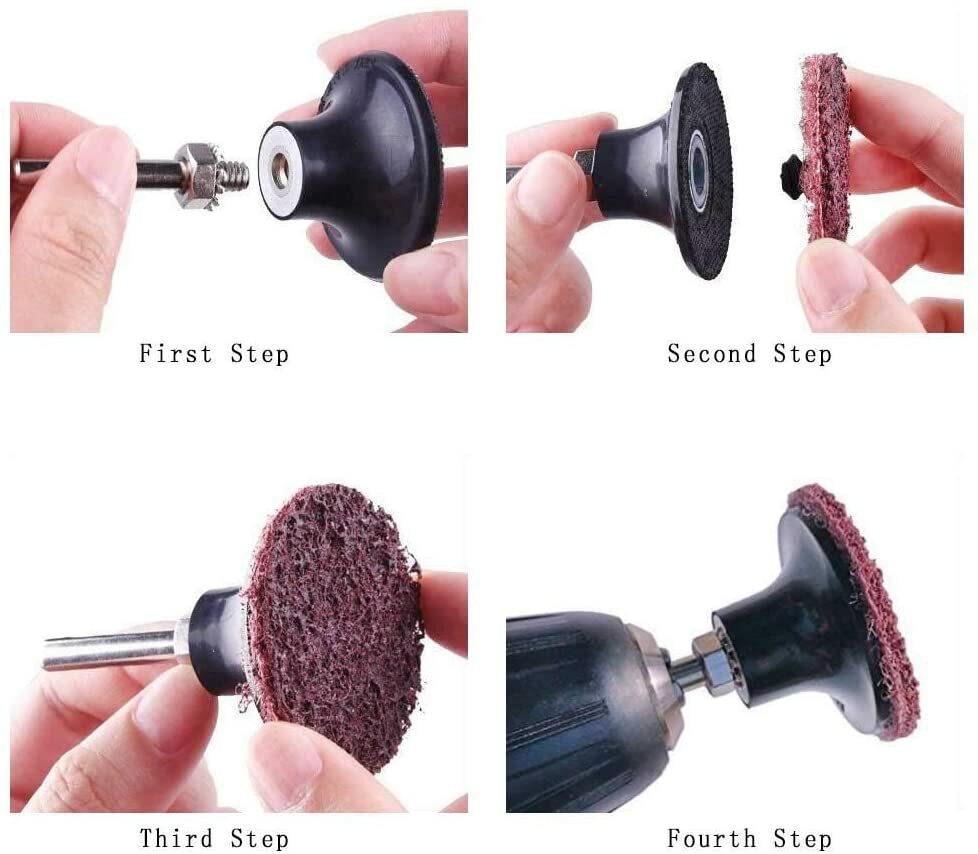 First Step

Second Step

Third Step

Fourth Step