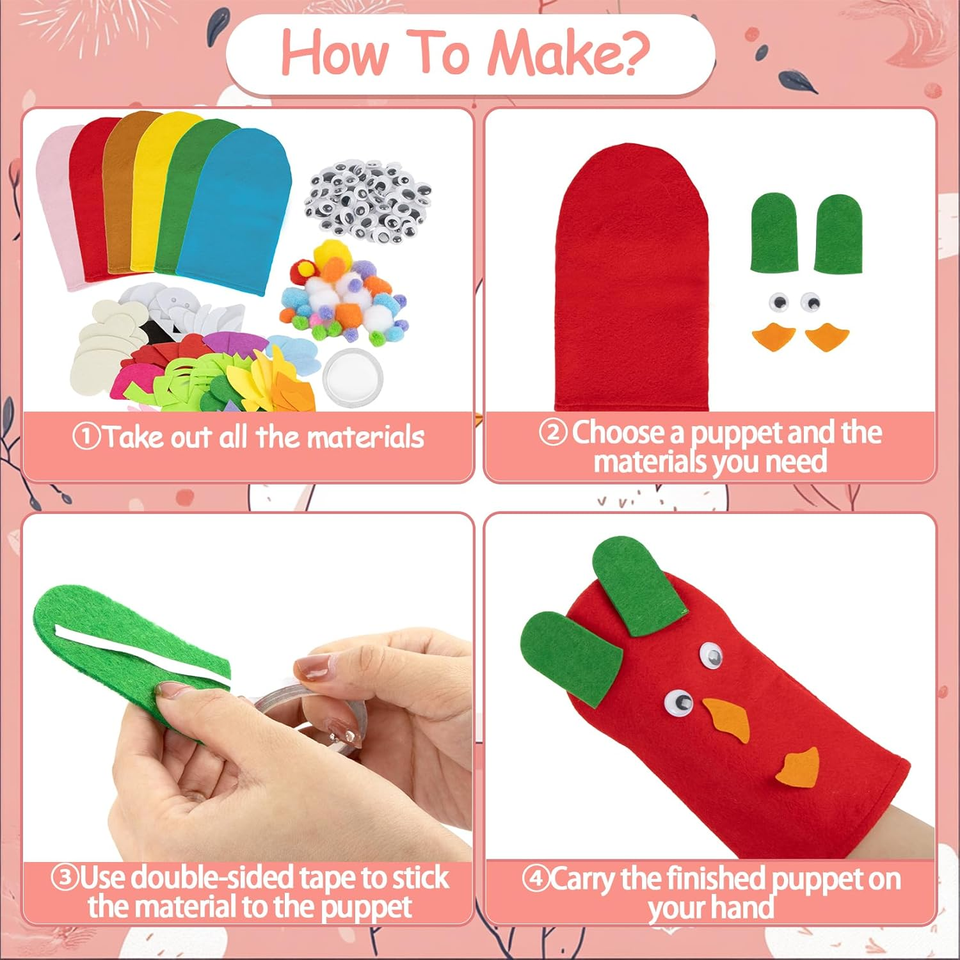 How To Make?

①Take out all the materials

② Choose a puppet and the materials you need

③Use double-sided tape to stick the material to the puppet

④Carry the finished puppet on your hand