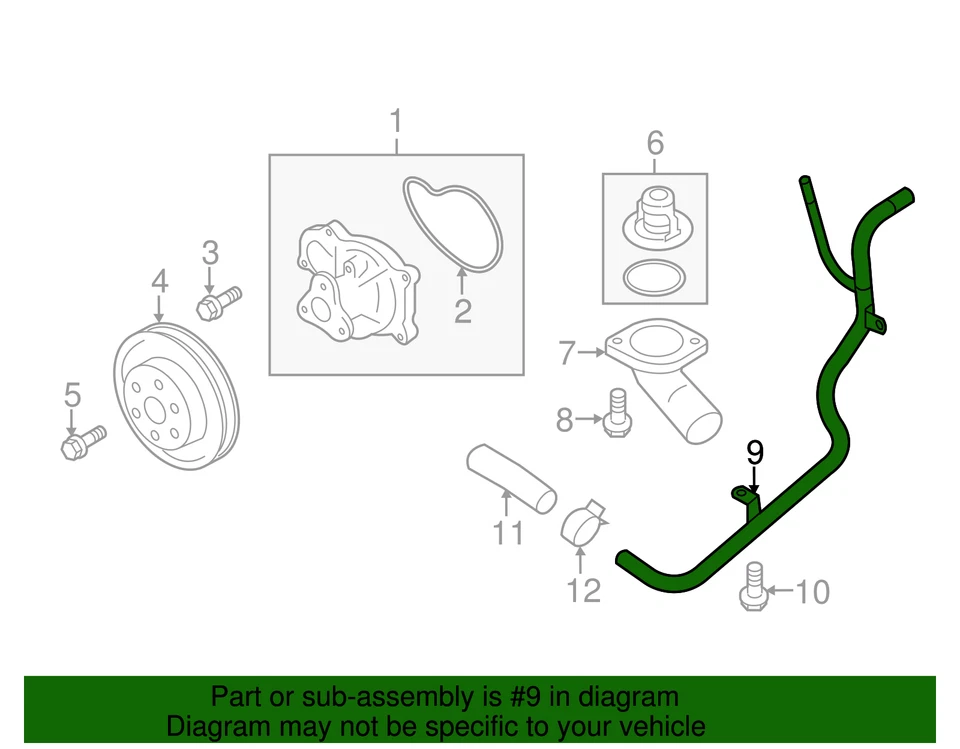 1
6
3
4
2
7
5
8
9
11
12
10

Part or sub-assembly is #9 in diagram
Diagram may not be specific to your vehicle