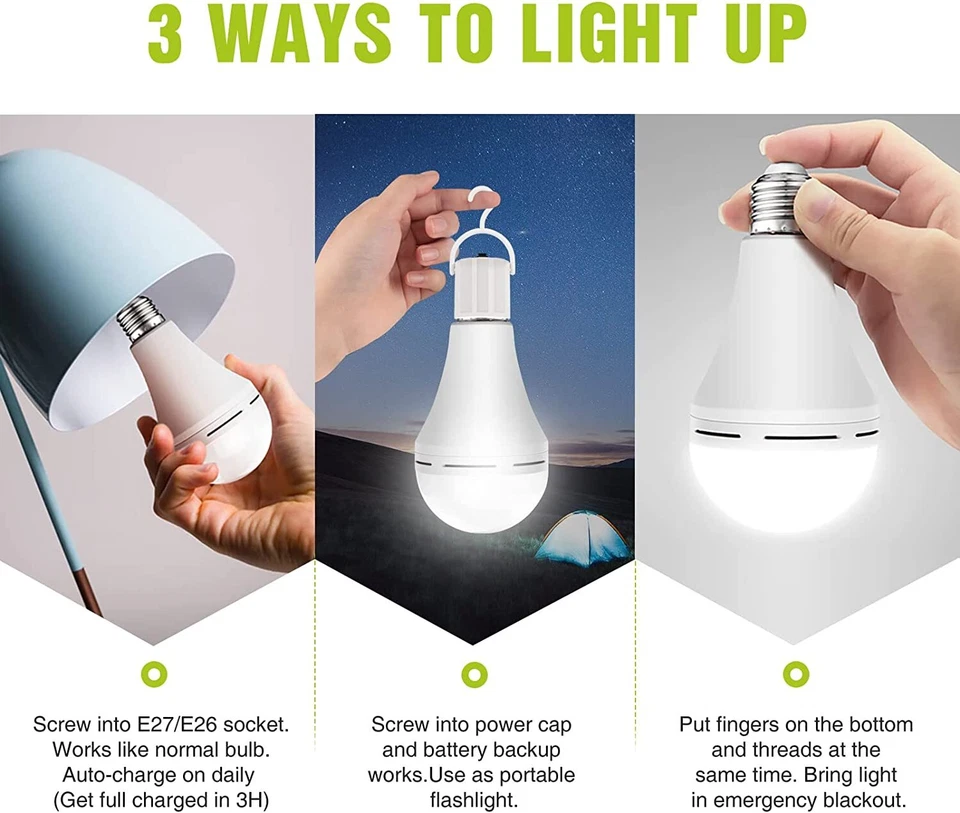 3 WAYS TO LIGHT UP

Screw into E27/E26 socket. Works like normal bulb. Auto-charge on daily (Get full charged in 3H)

Screw into power cap and battery backup works.Use as portable flashlight.

Put fingers on the bottom and threads at the same time. Bring light in emergency blackout.