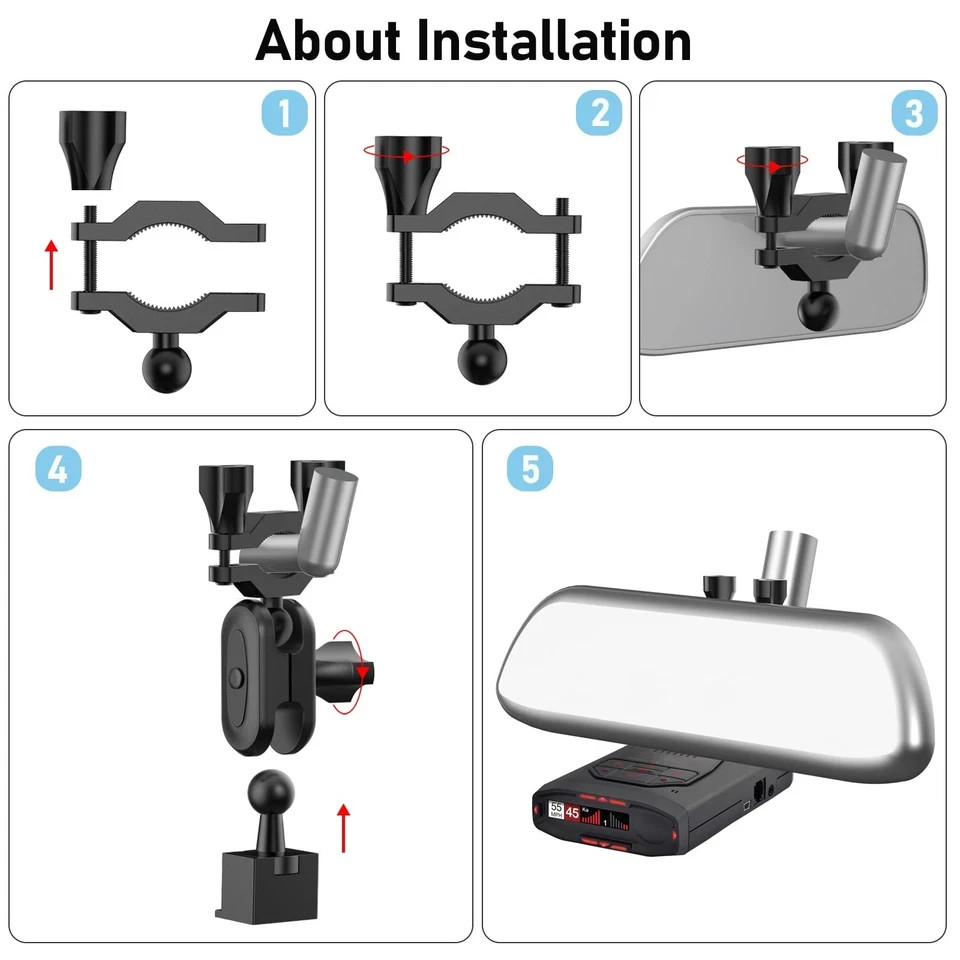 About Installation

1

2

3

4

5

55 MPH 45 Ka 1