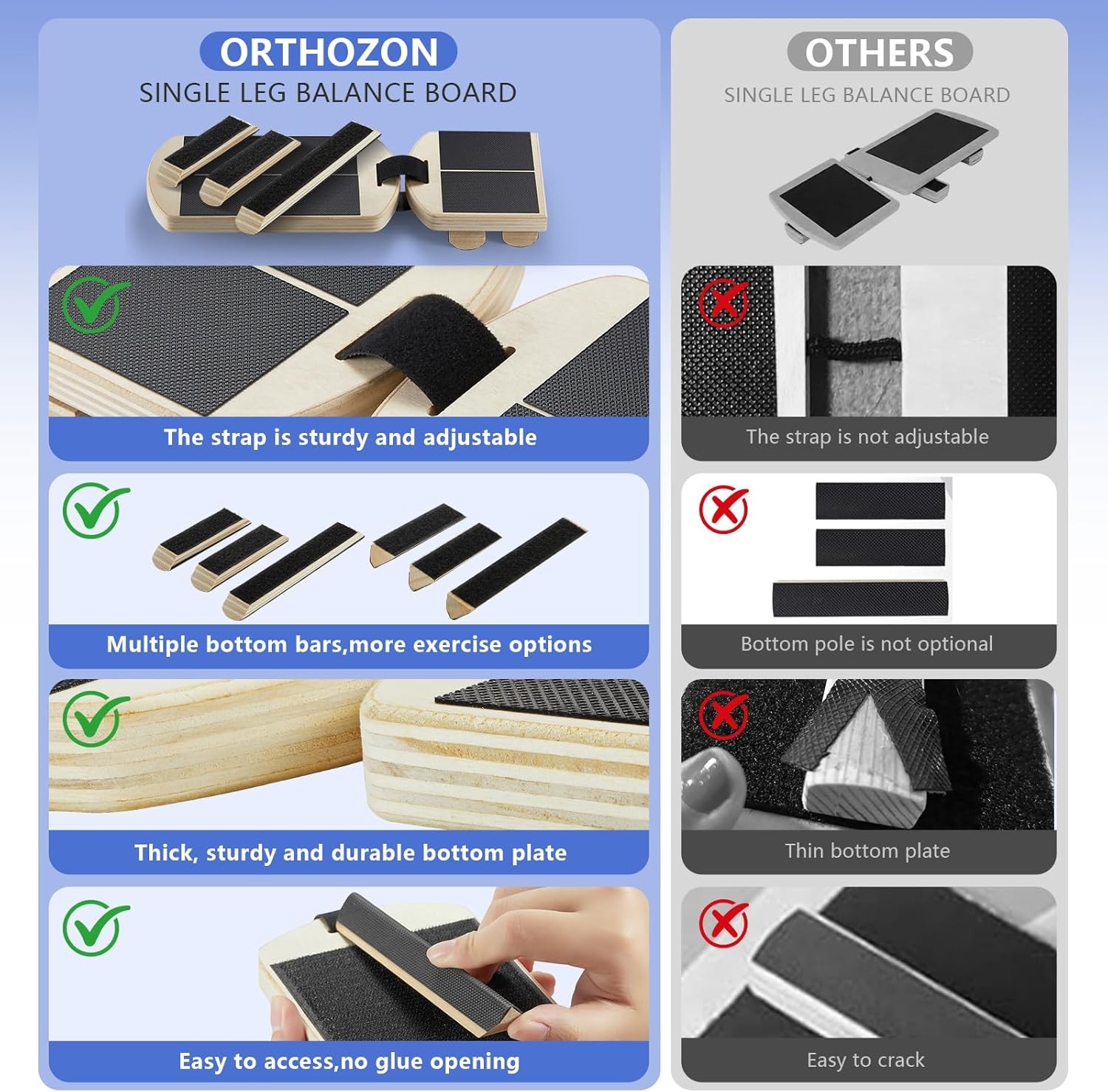 ORTHOZON
SINGLE LEG BALANCE BOARD

The strap is sturdy and adjustable

Multiple bottom bars,more exercise options

Thick, sturdy and durable bottom plate

Easy to access,no glue opening

OTHERS
SINGLE LEG BALANCE BOARD

The strap is not adjustable

Bottom pole is not optional

Thin bottom plate

Easy to crack