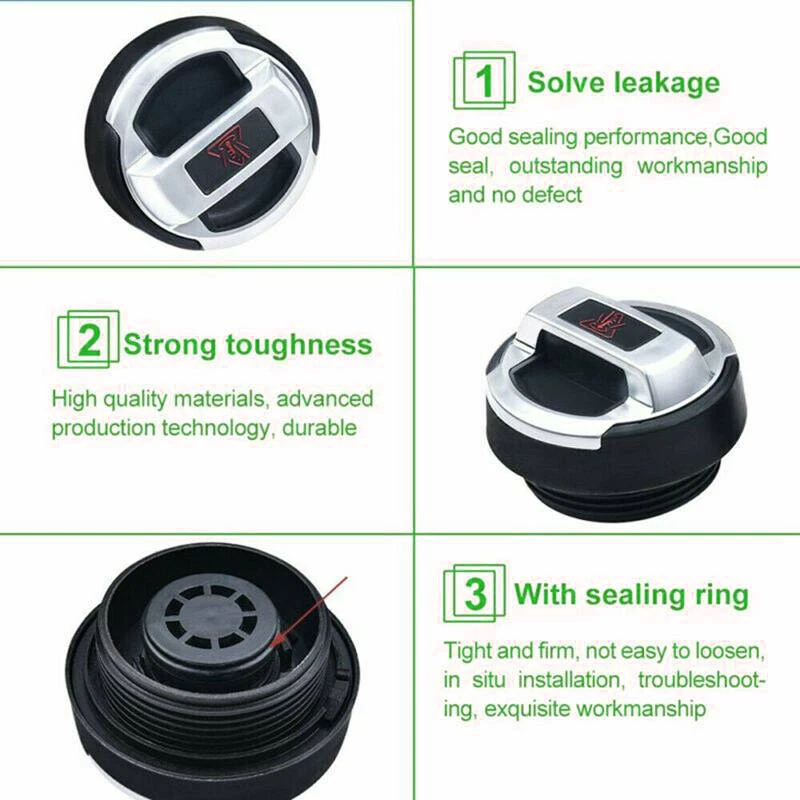 1 Solve leakage

Good sealing performance,Good seal, outstanding workmanship and no defect

2 Strong toughness

High quality materials, advanced production technology, durable

3 With sealing ring

Tight and firm, not easy to loosen, in situ installation, troubleshooting, exquisite workmanship