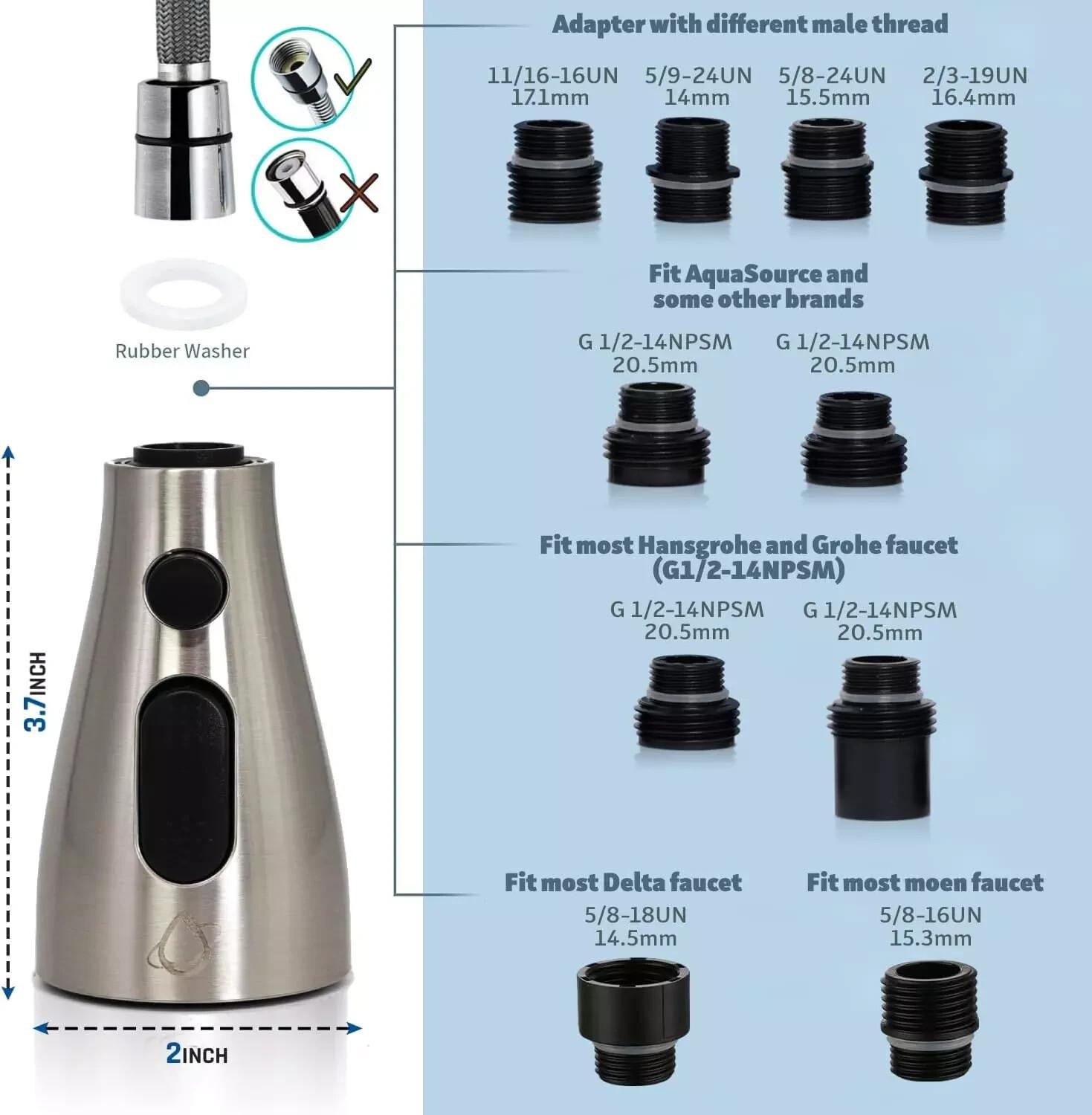 Rubber Washer

3.7INCH

2INCH

Adapter with different male thread

11/16-16UN 17.1mm

5/9-24UN 14mm

5/8-24UN 15.5mm

2/3-19UN 16.4mm

Fit AquaSource and some other brands

G 1/2-14NPSM 20.5mm

G 1/2-14NPSM 20.5mm

Fit most Hansgrohe and Grohe faucet (G1/2-14NPSM)

G 1/2-14NPSM 20.5mm

G 1/2-14NPSM 20.5mm

Fit most Delta faucet

5/8-18UN 14.5mm

Fit most moen faucet

5/8-16UN 15.3mm