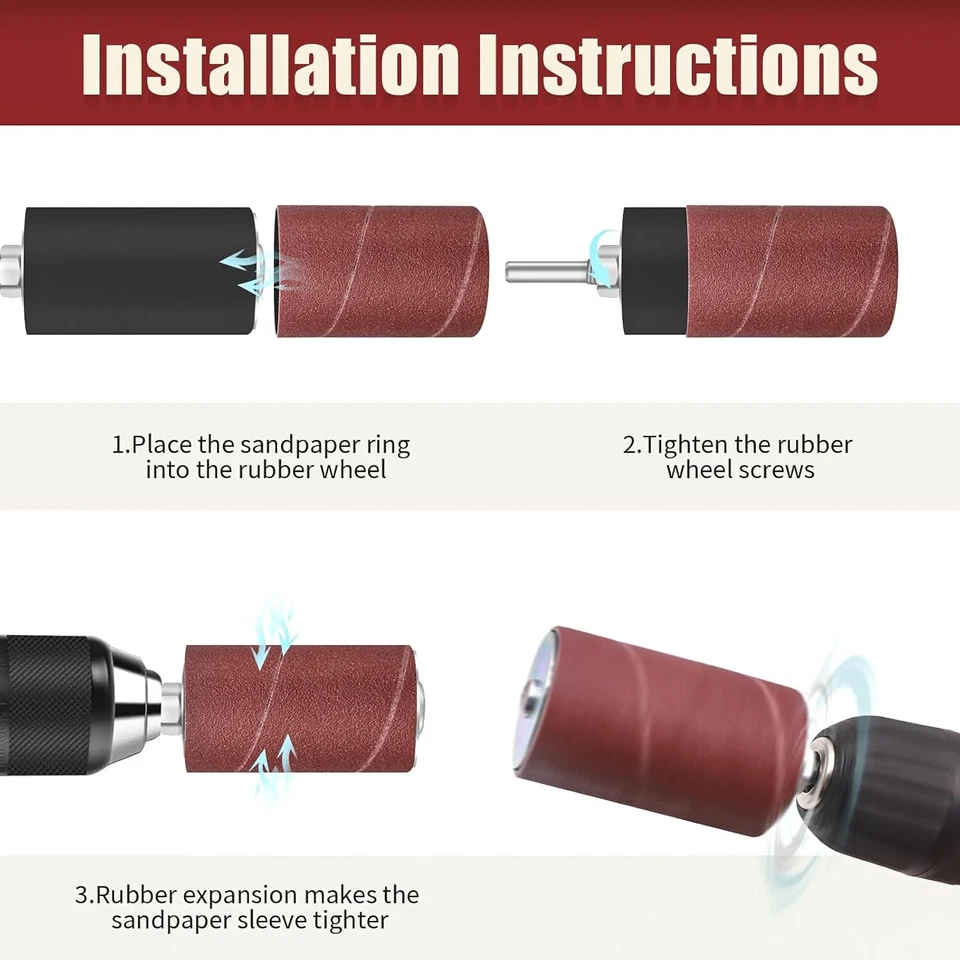 Installation Instructions

1.Place the sandpaper ring into the rubber wheel

2.Tighten the rubber wheel screws

3.Rubber expansion makes the sandpaper sleeve tighter