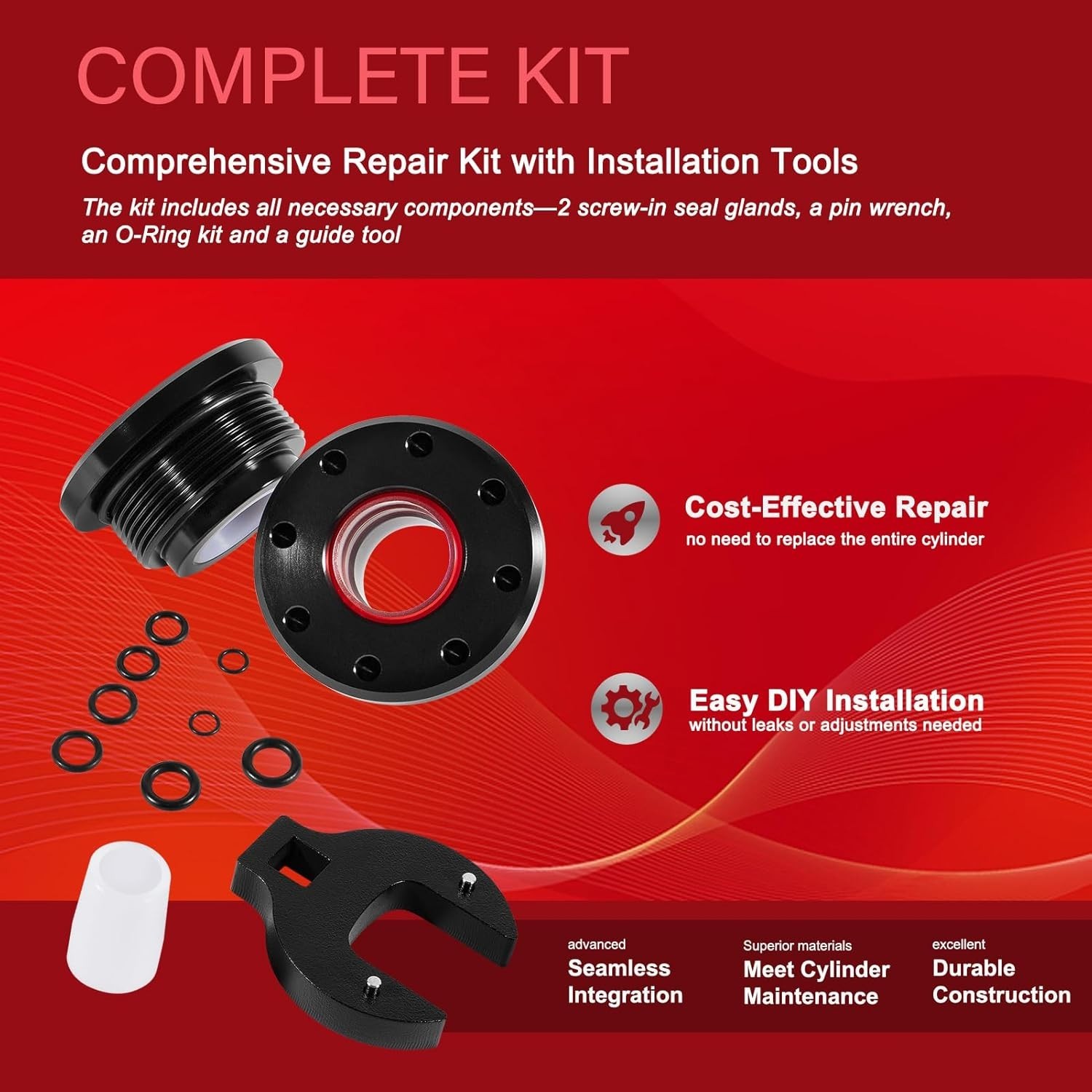 COMPLETE KIT

Comprehensive Repair Kit with Installation Tools

The kit includes all necessary components—2 screw-in seal glands, a pin wrench, an O-Ring kit and a guide tool

Cost-Effective Repair
no need to replace the entire cylinder

Easy DIY Installation
without leaks or adjustments needed

advanced
Seamless Integration

Superior materials
Meet Cylinder Maintenance

excellent
Durable Construction