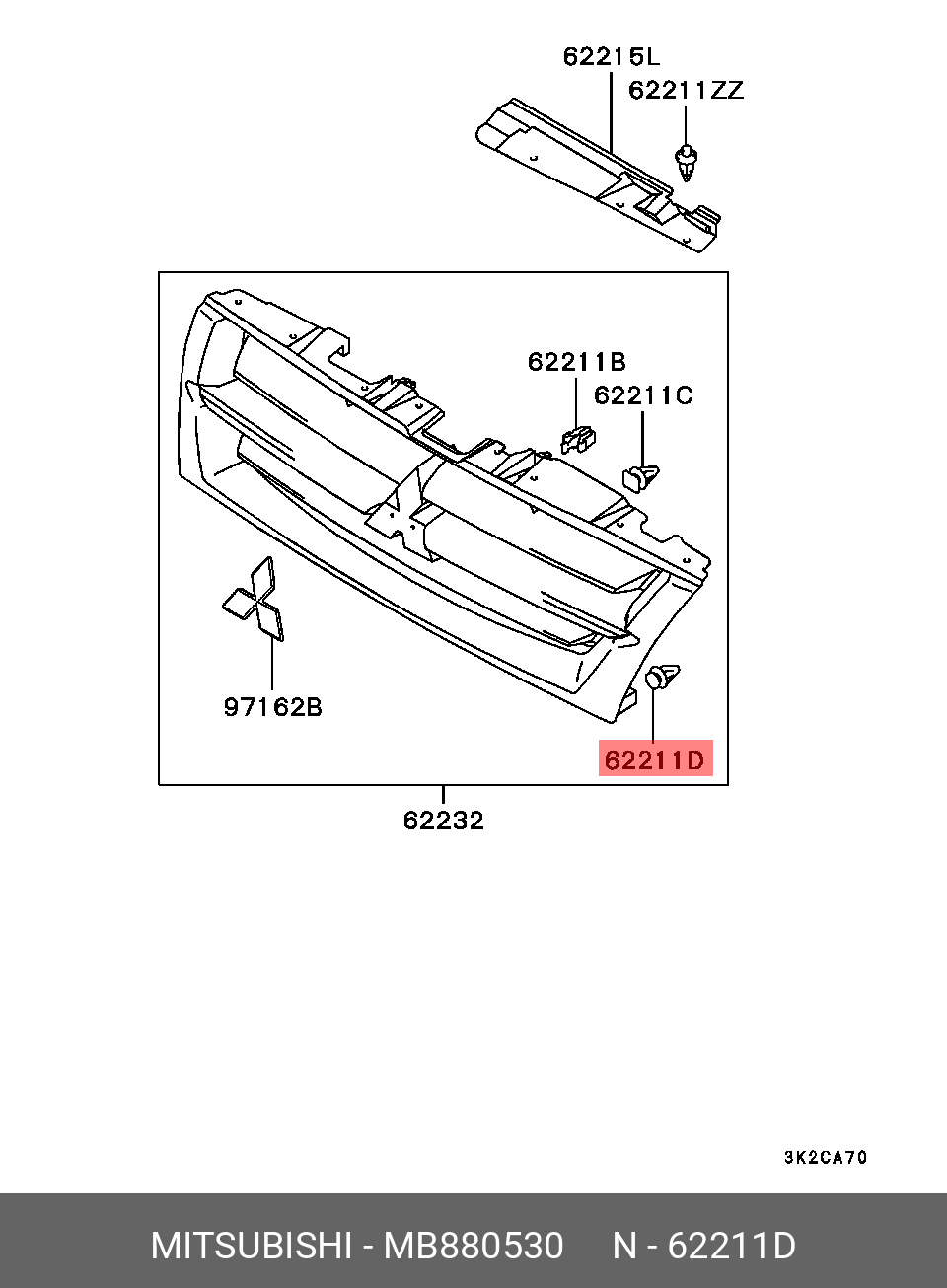 62215L
62211ZZ
62211B
62211C
97162B
62211D
62232
3K2CA70
MITSUBISHI - MB880530 N - 62211D