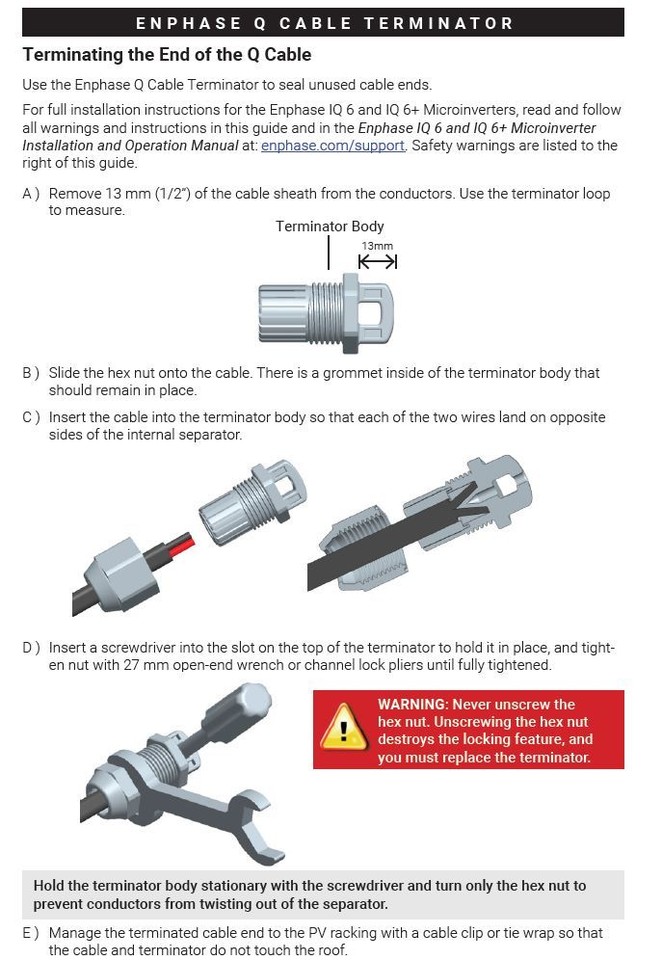 ENPHASE Q CABLE TERMINATOR

Terminating the End of the Q Cable

Use the Enphase Q Cable Terminator to seal unused cable ends.

For full installation instructions for the Enphase IQ 6 and IQ 6+ Microinverters, read and follow all warnings and instructions in this guide and in the Enphase IQ 6 and IQ 6+ Microinverter Installation and Operation Manual at: enphase.com/support. Safety warnings are listed to the right of this guide.

A ) Remove 13 mm (1/2") of the cable sheath from the conductors. Use the terminator loop to measure.

Terminator Body

13mm

B ) Slide the hex nut onto the cable. There is a grommet inside of the terminator body that should remain in place.

C ) Insert the cable into the terminator body so that each of the two wires land on opposite sides of the internal separator.

D ) Insert a screwdriver into the slot on the top of the terminator to hold it in place, and tighten nut with 27 mm open-end wrench or channel lock pliers until fully tightened.

WARNING: Never unscrew the hex nut. Unscrewing the hex nut destroys the locking feature, and you must replace the terminator.

Hold the terminator body stationary with the screwdriver and turn only the hex nut to prevent conductors from twisting out of the separator.

E ) Manage the terminated cable end to the PV racking with a cable clip or tie wrap so that the cable and terminator do not touch the roof.