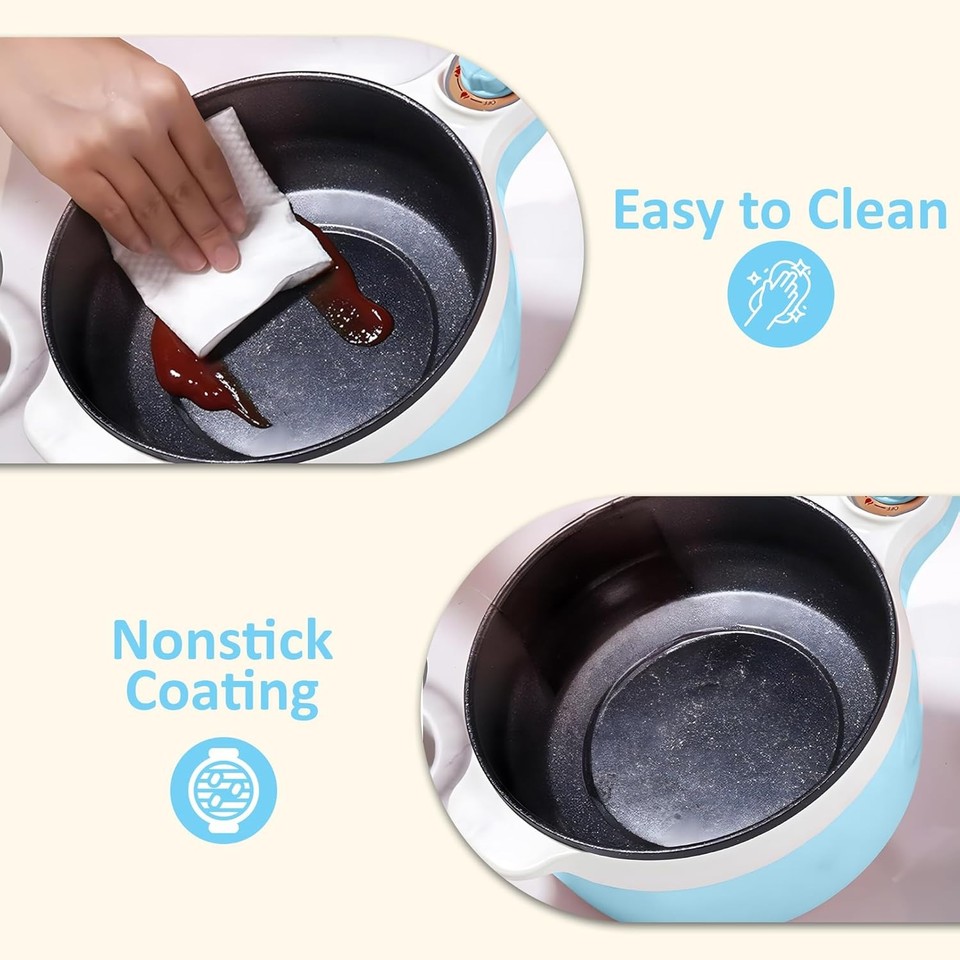 Easy to Clean

Nonstick Coating