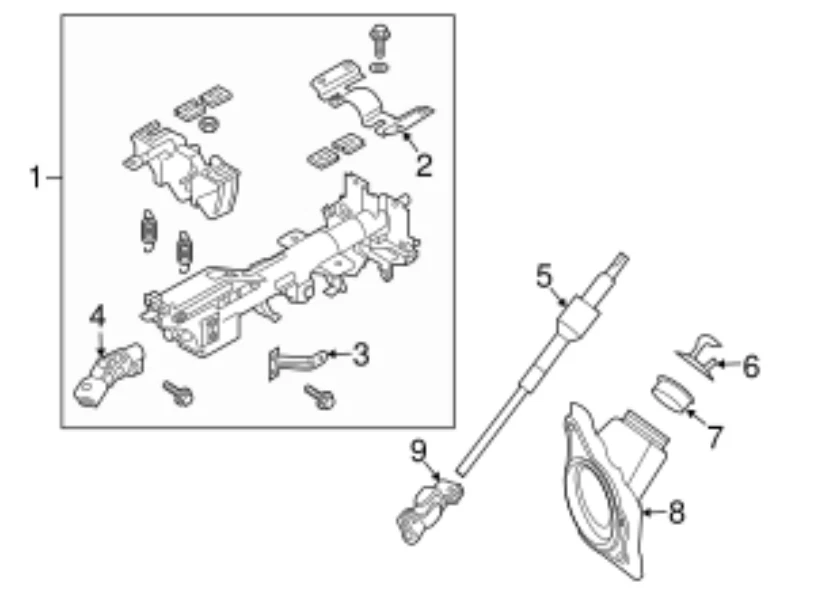 1
2
4
3
5
6
7
9
8