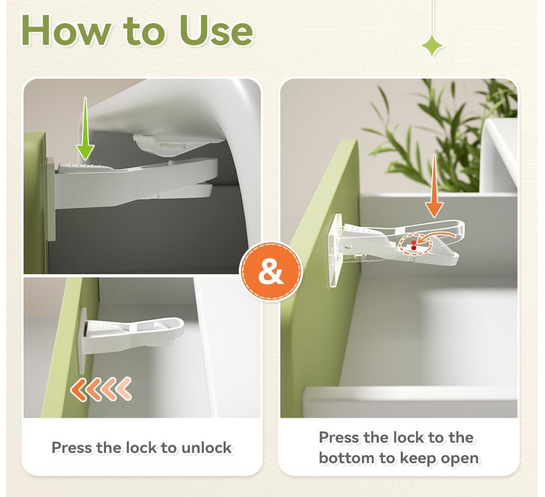 How to Use

&

Press the lock to unlock

Press the lock to the bottom to keep open