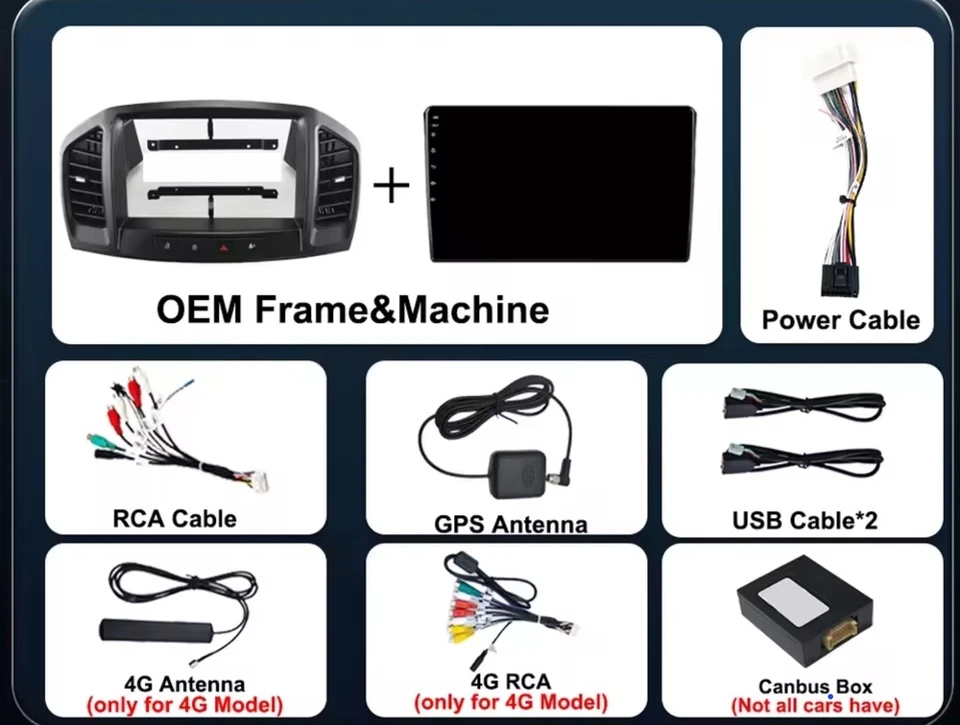 +

OEM Frame&Machine

Power Cable

RCA Cable

GPS Antenna

USB Cable*2

4G Antenna
(only for 4G Model)

4G RCA
(only for 4G Model)

Canbus Box
(Not all cars have)