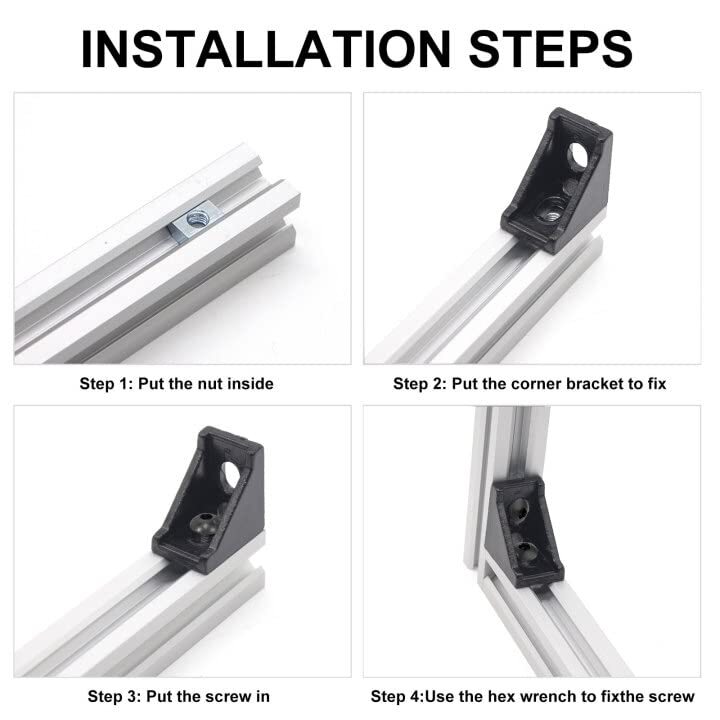 INSTALLATION STEPS

Step 1: Put the nut inside

Step 2: Put the corner bracket to fix

Step 3: Put the screw in

Step 4:Use the hex wrench to fixthe screw