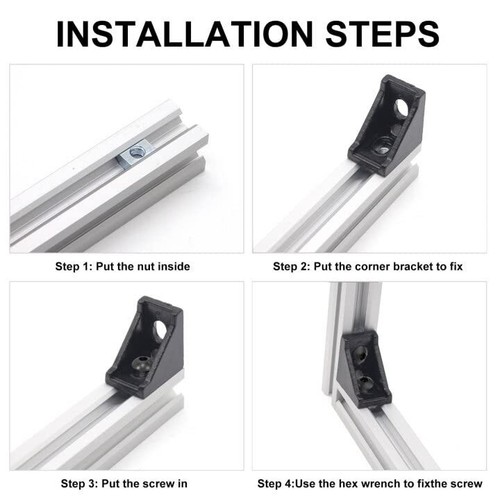 INSTALLATION STEPS

Step 1: Put the nut inside

Step 2: Put the corner bracket to fix

Step 3: Put the screw in

Step 4:Use the hex wrench to fixthe screw