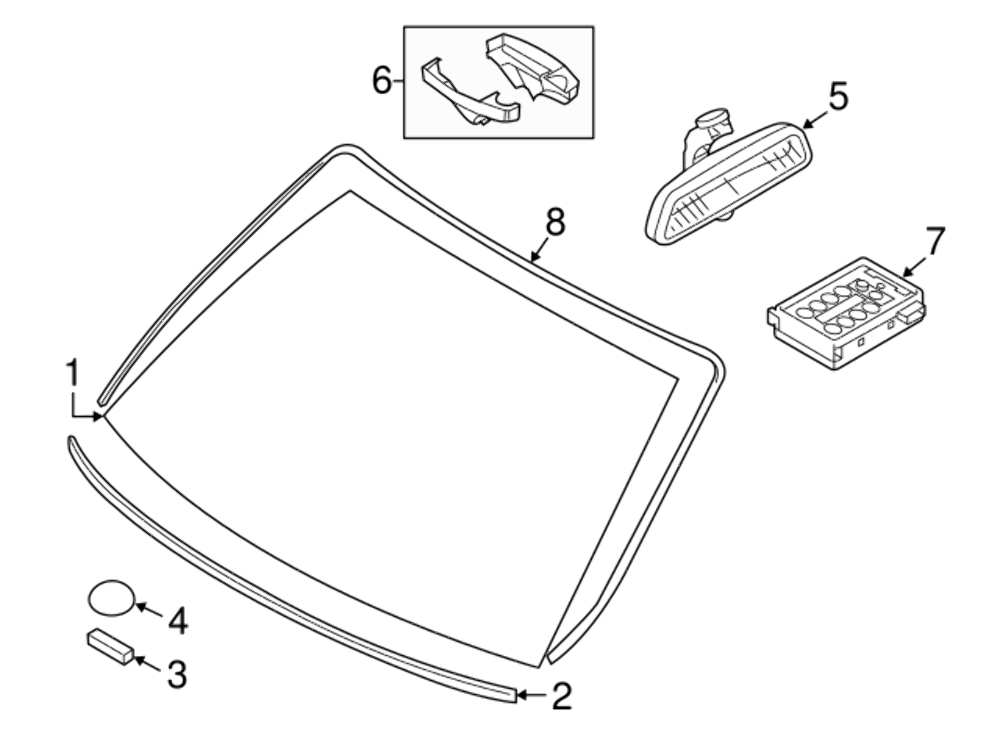 6
5
8
7
1
4
3
2