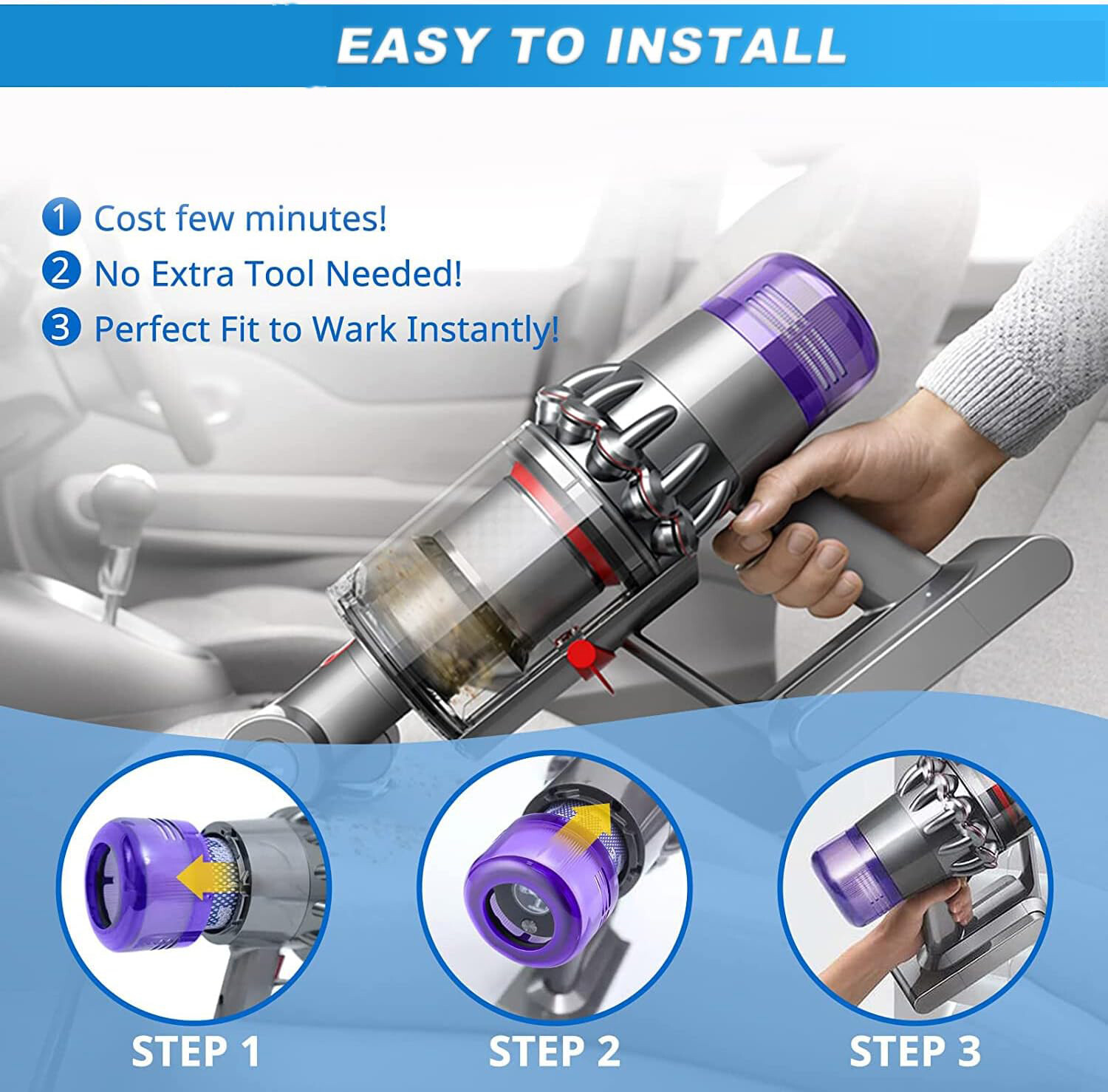 EASY TO INSTALL

1 Cost few minutes!
2 No Extra Tool Needed!
3 Perfect Fit to Wark Instantly!

STEP 1
STEP 2
STEP 3