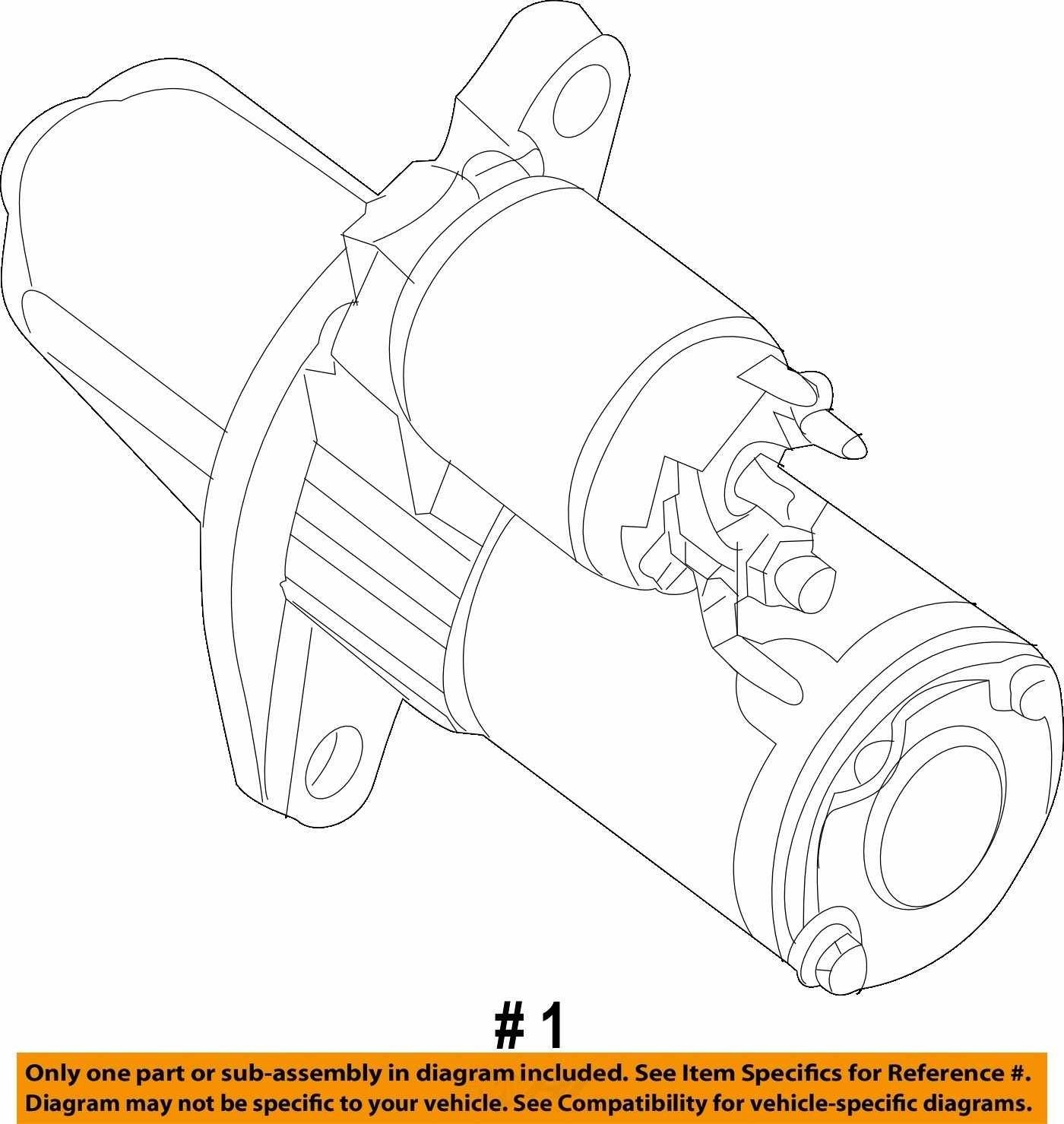 # 1

Only one part or sub-assembly in diagram included. See Item Specifics for Reference #.
Diagram may not be specific to your vehicle. See Compatibility for vehicle-specific diagrams.