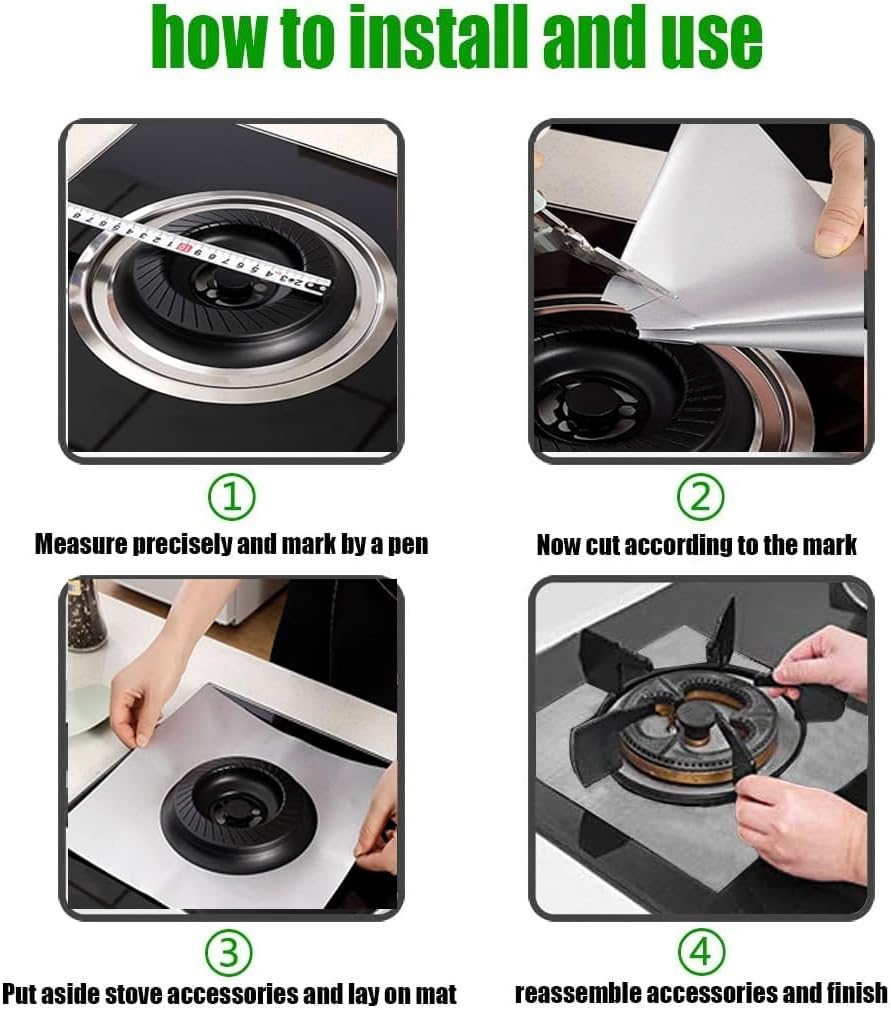 how to install and use

①

Measure precisely and mark by a pen

②

Now cut according to the mark

③

Put aside stove accessories and lay on mat

④

reassemble accessories and finish