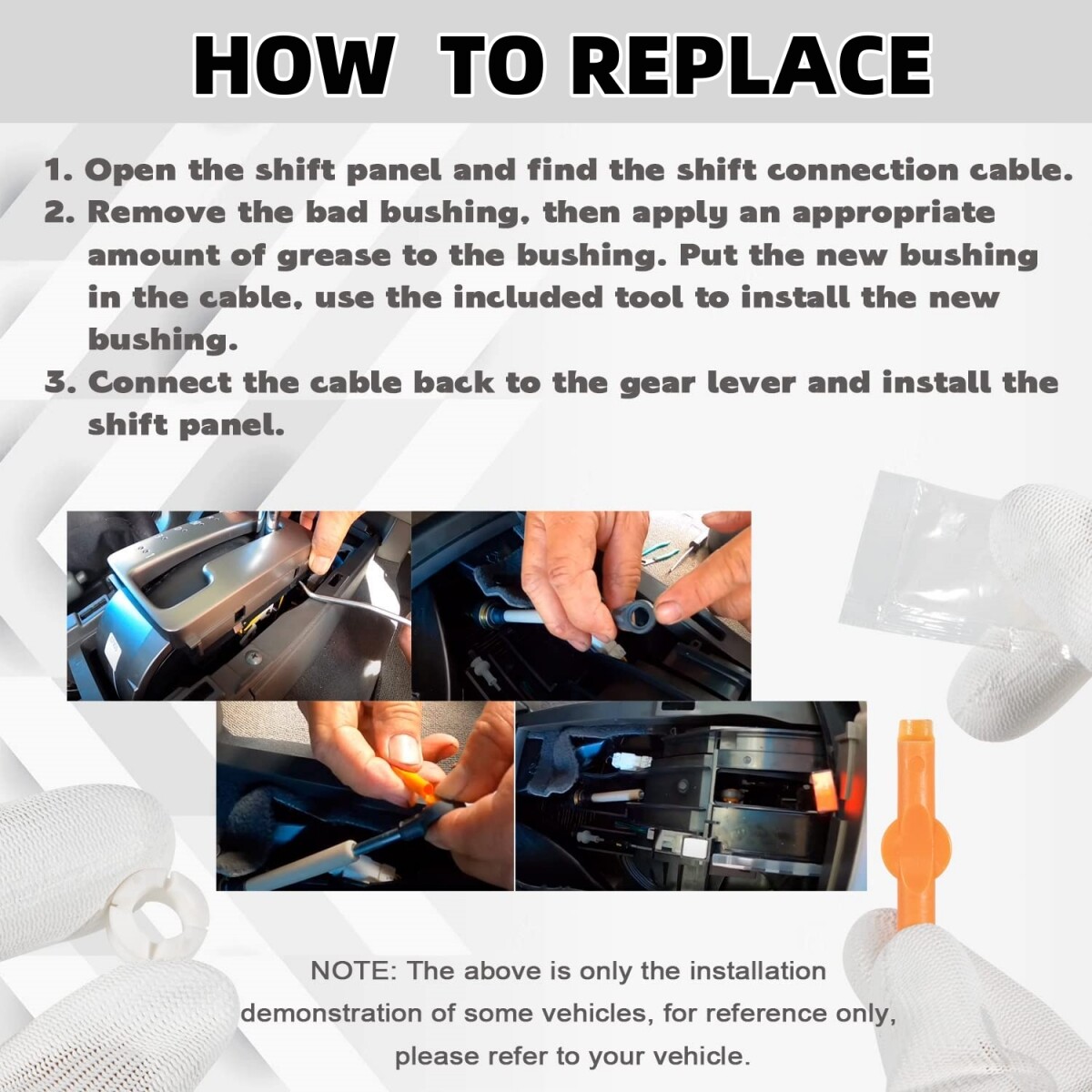 HOW TO REPLACE

1. Open the shift panel and find the shift connection cable.
2. Remove the bad bushing, then apply an appropriate amount of grease to the bushing. Put the new bushing in the cable, use the included tool to install the new bushing.
3. Connect the cable back to the gear lever and install the shift panel.

NOTE: The above is only the installation demonstration of some vehicles, for reference only, please refer to your vehicle.