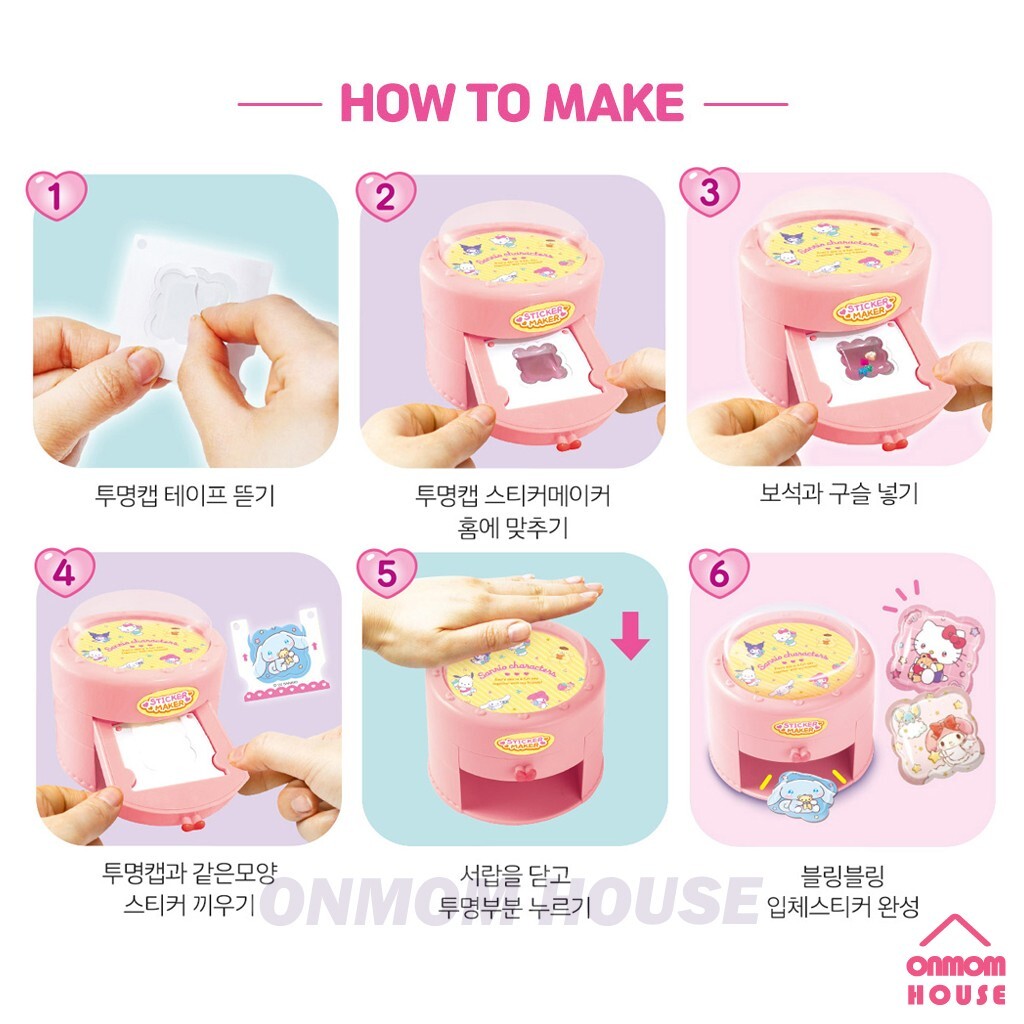 HOW TO MAKE

1
투명캡 테이프 뜯기

2
Sanrio characters
STICKER MAKER
투명캡 스티커메이커 홈에 맞추기

3
Sanrio characters
STICKER MAKER
보석과 구슬 넣기

4
Sanrio characters
STICKER MAKER
투명캡과 같은모양 스티커 끼우기

5
Sanrio characters
STICKER MAKER
서랍을 닫고 투명부분 누르기

6
Sanrio characters
STICKER MAKER
블링블링 입체스티커 완성

ONMOM HOUSE

ONMOM HOUSE