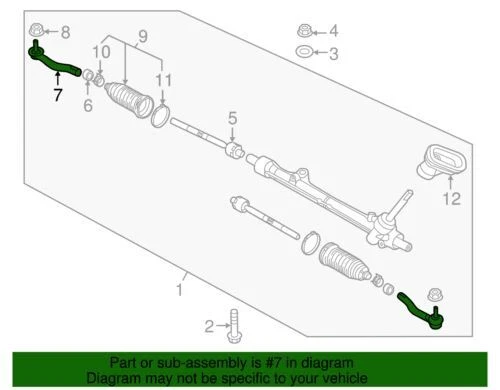 8
9
10
11
7
6
4
3
5
12
1
2

Part or sub-assembly is #7 in diagram
Diagram may not be specific to your vehicle