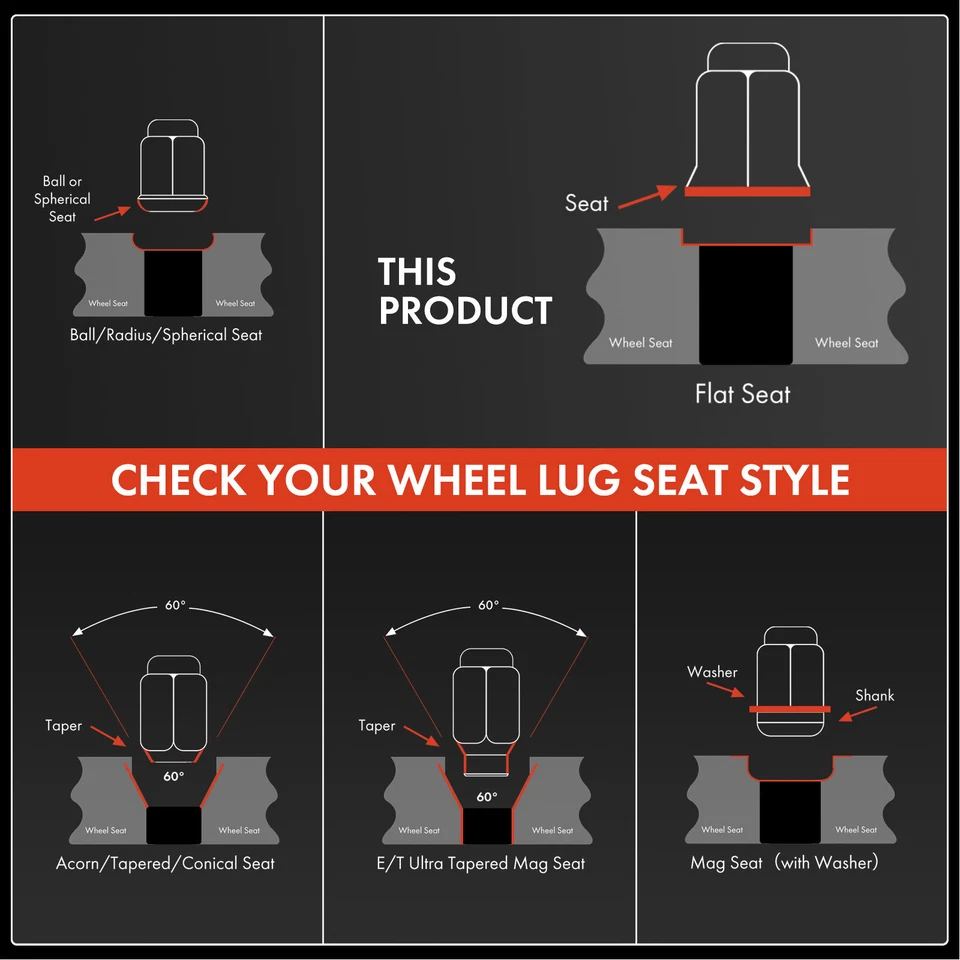 Ball or Spherical Seat

Wheel Seat

Wheel Seat

Ball/Radius/Spherical Seat

THIS PRODUCT

Seat

Wheel Seat

Wheel Seat

Flat Seat

CHECK YOUR WHEEL LUG SEAT STYLE

60°

Taper

60°

Wheel Seat

Wheel Seat

Acorn/Tapered/Conical Seat

60°

Taper

60°

Wheel Seat

Wheel Seat

E/T Ultra Tapered Mag Seat

Washer

Shank

Wheel Seat

Wheel Seat

Mag Seat (with Washer)