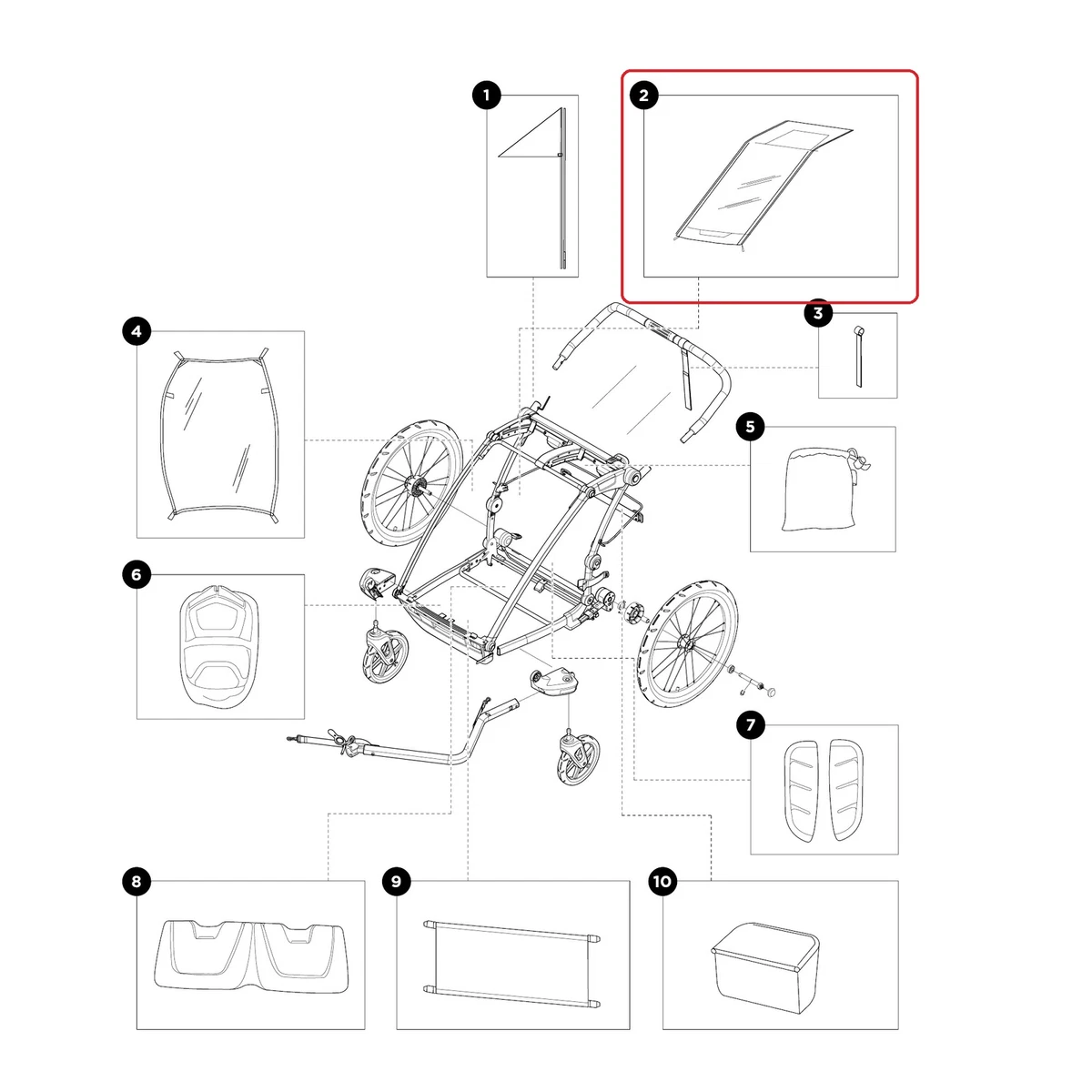 1
2
3
4
5
6
7
8
9
10