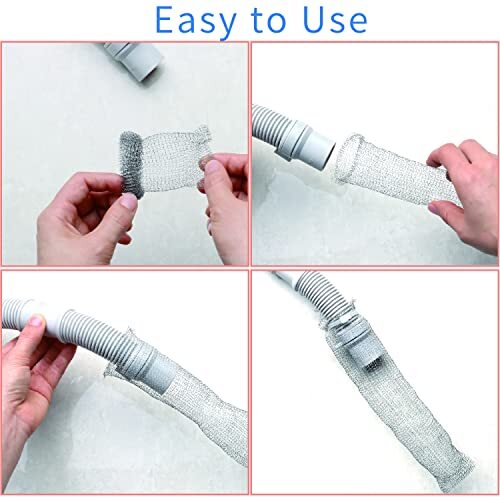 Easy to Use