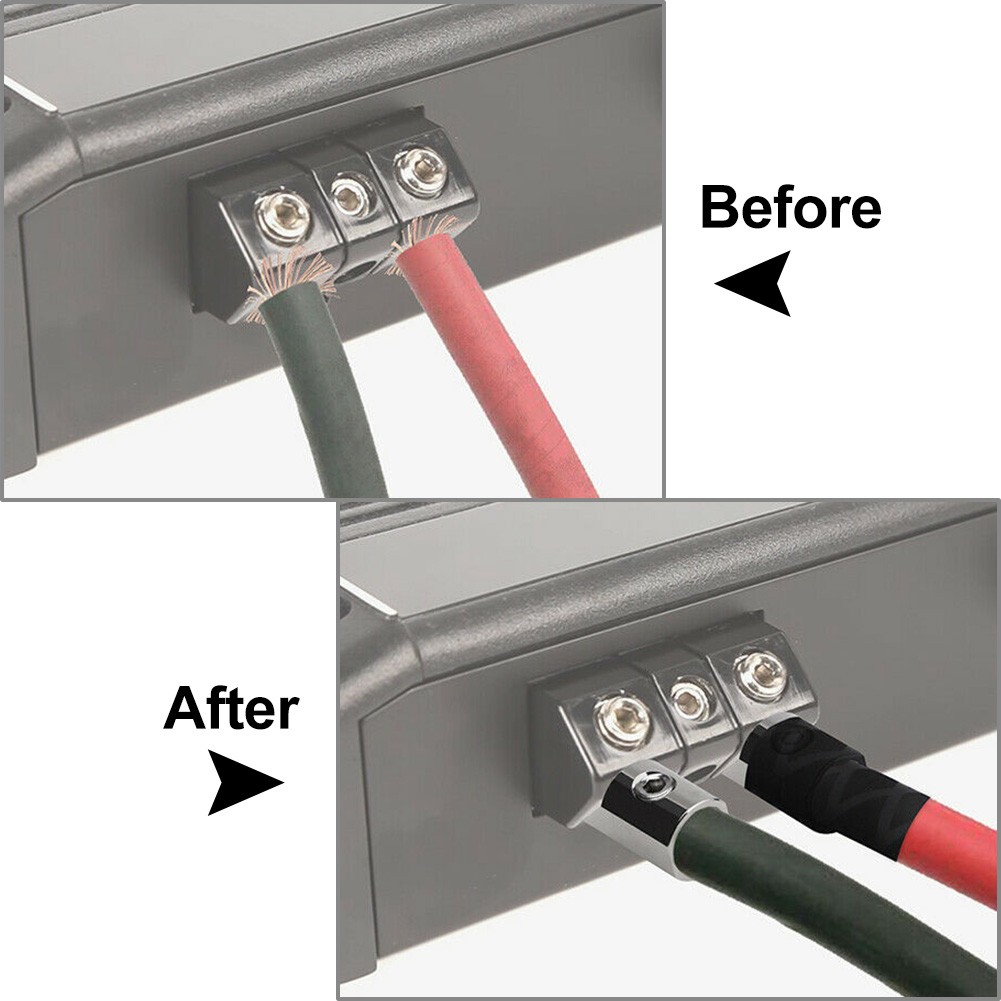 Before

After