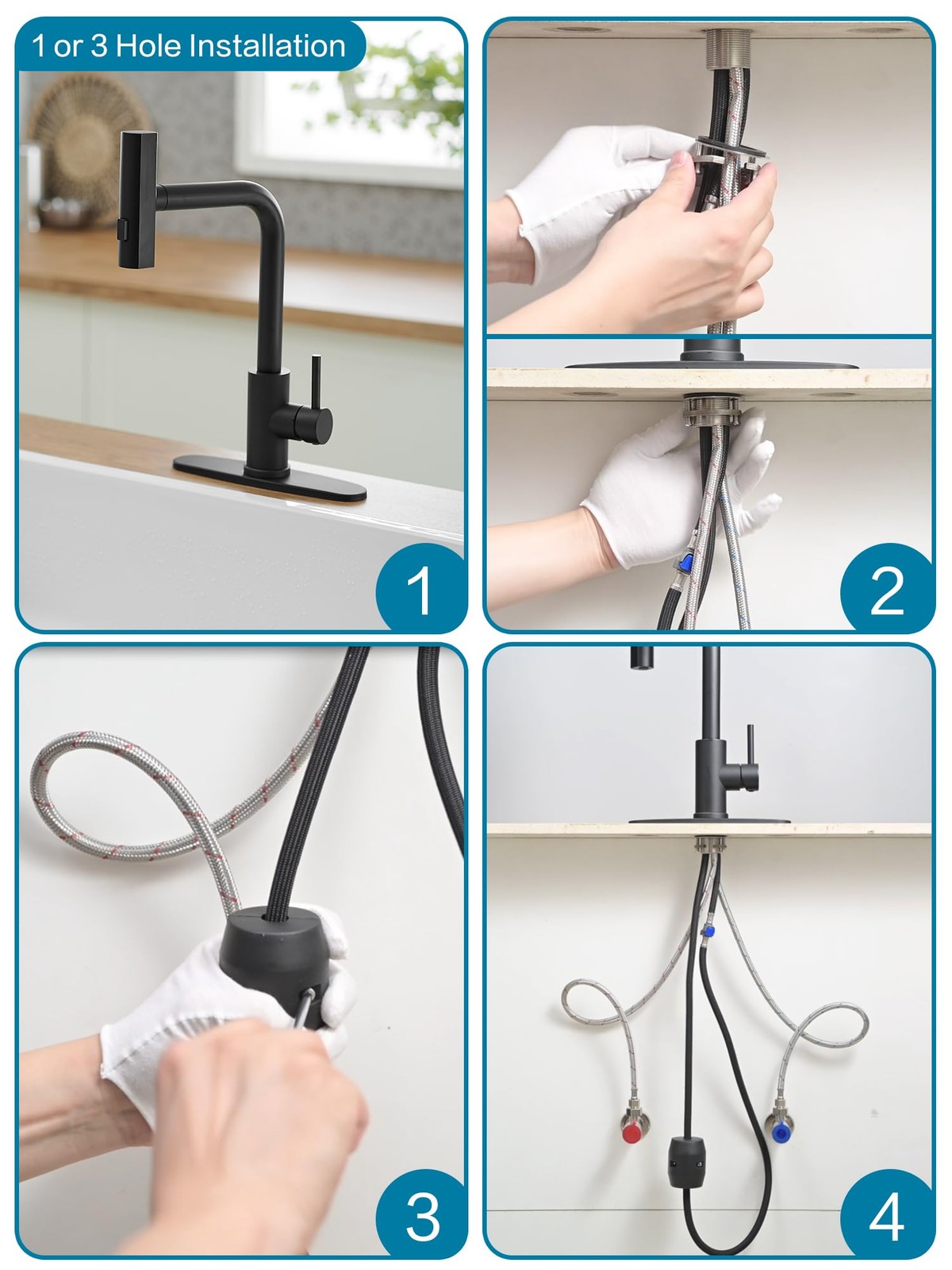 1 or 3 Hole Installation

1

2

3

4