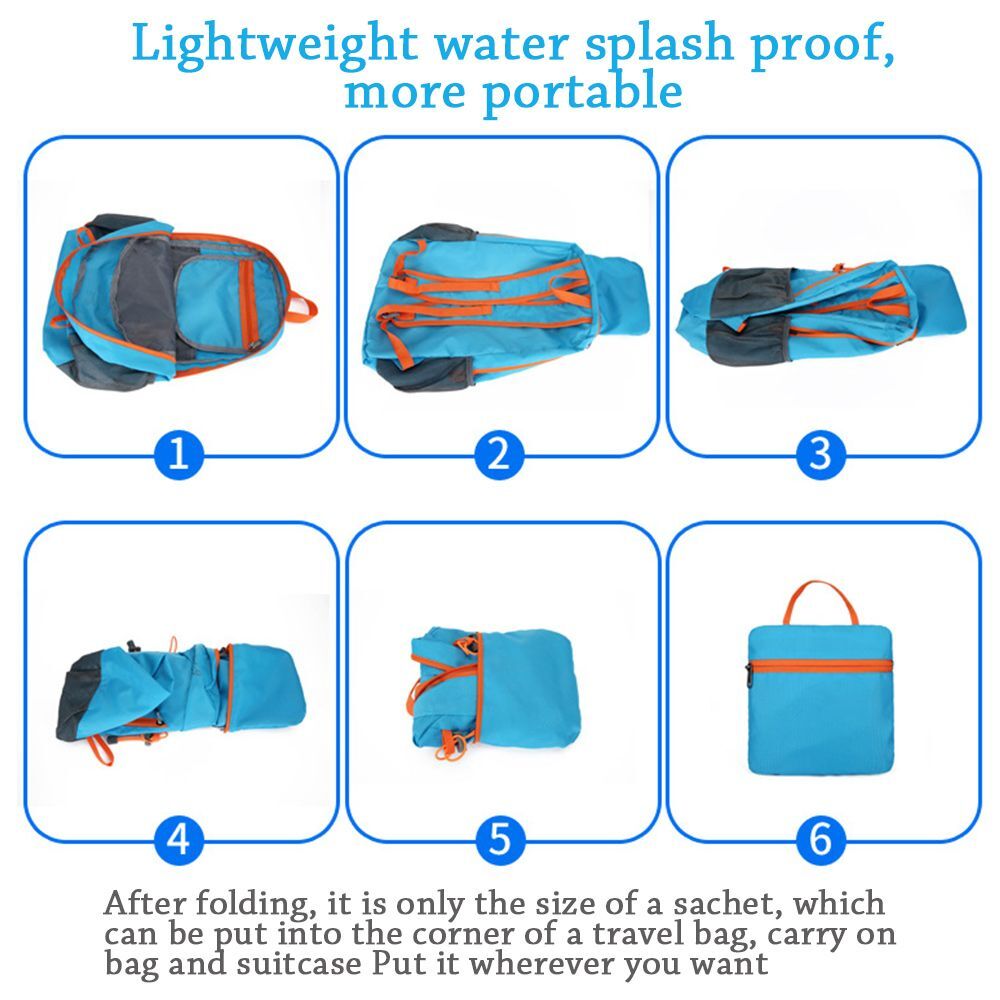 Lightweight water splash proof, more portable

1

2

3

4

5

6

After folding, it is only the size of a sachet, which can be put into the corner of a travel bag, carry on bag and suitcase Put it wherever you want